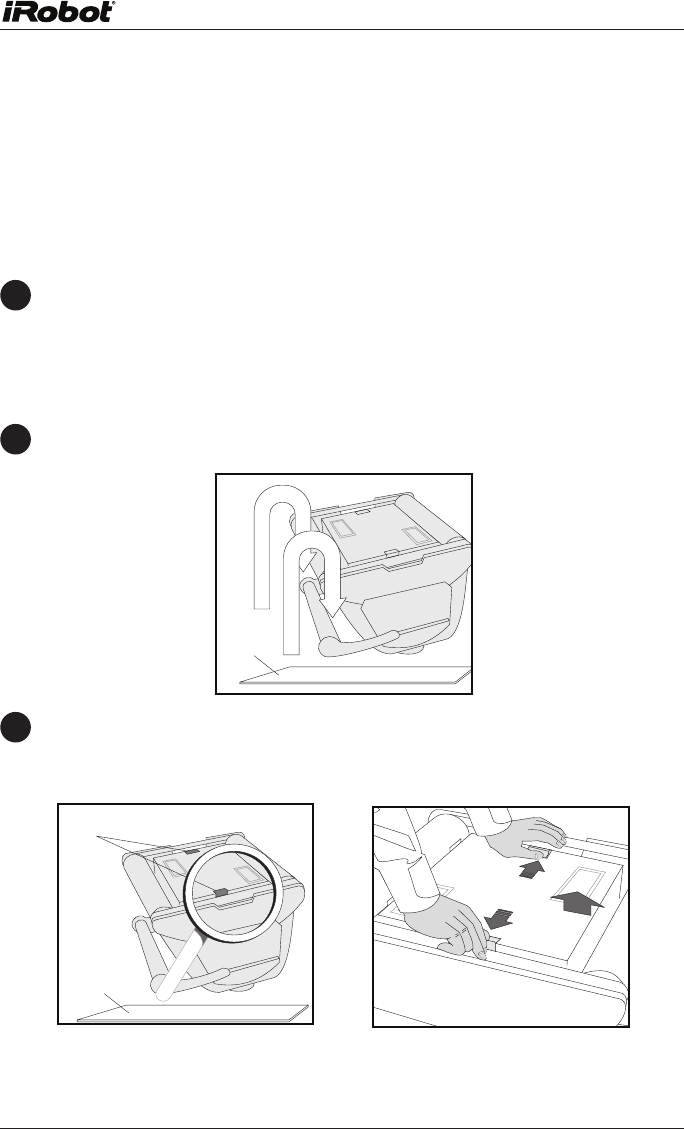 iRobot®