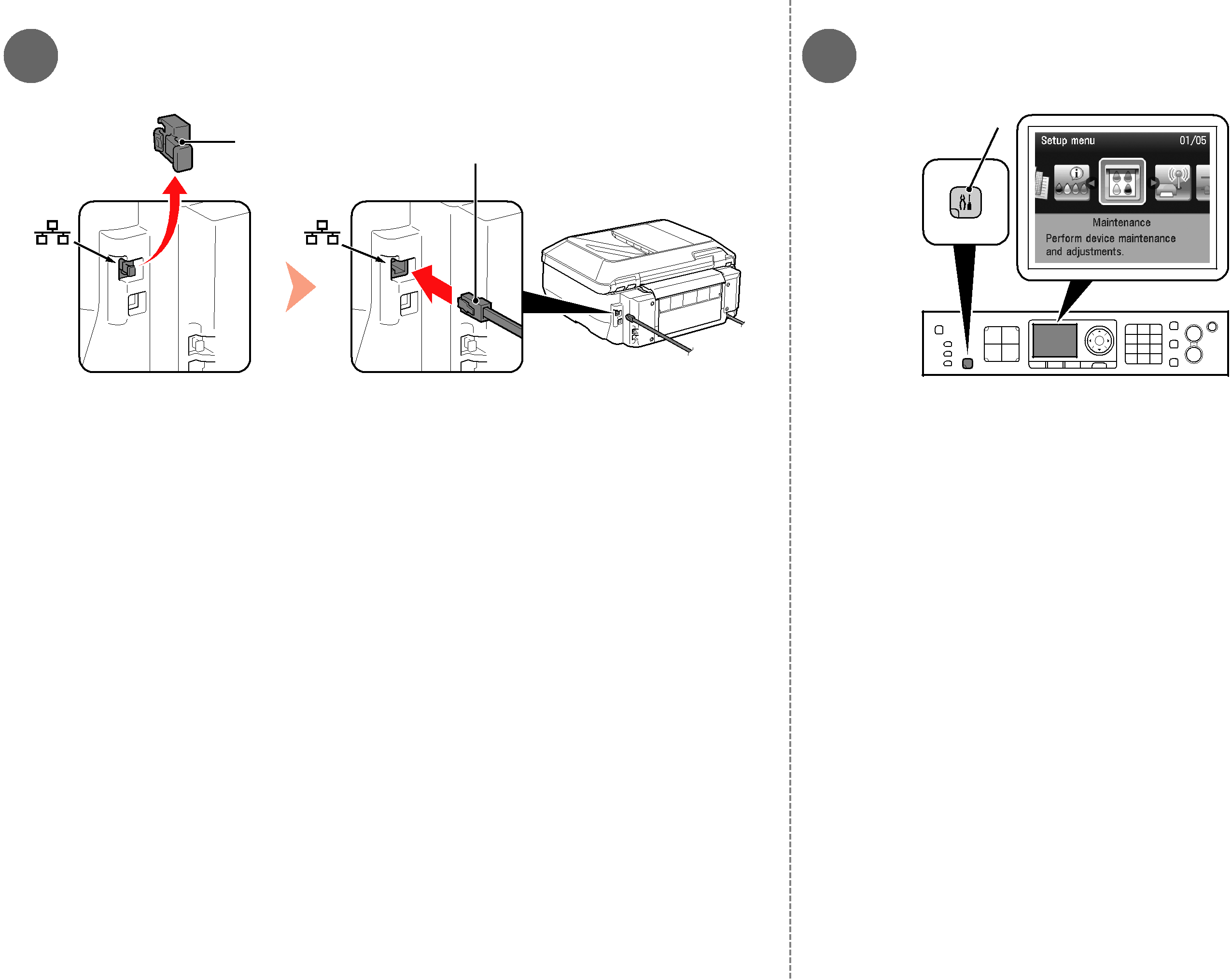 Setup menu 01/05

Maintenance
Perform device maintenance and adjustments.