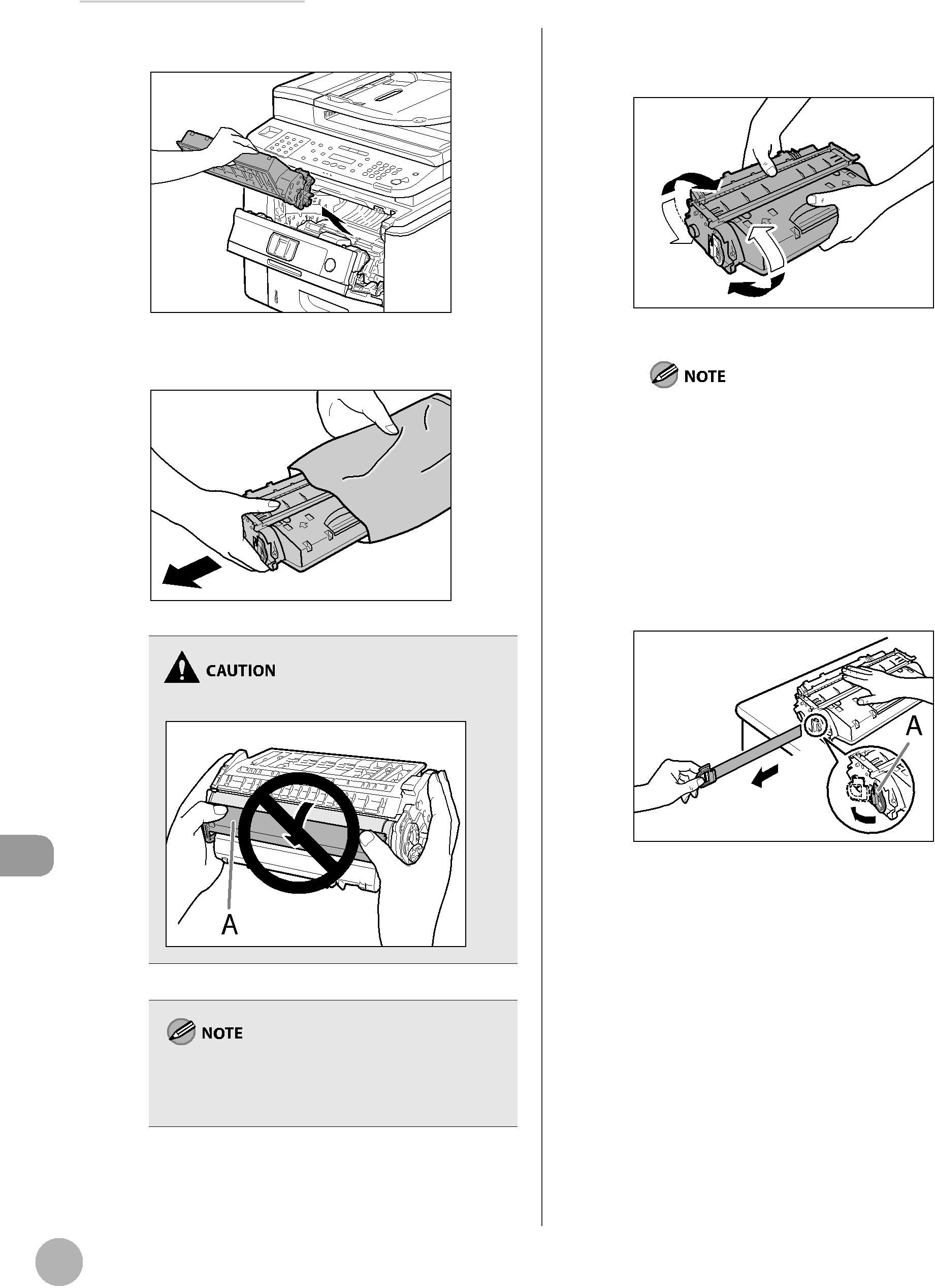 CAUTION

A

NOTE

NOTE

A