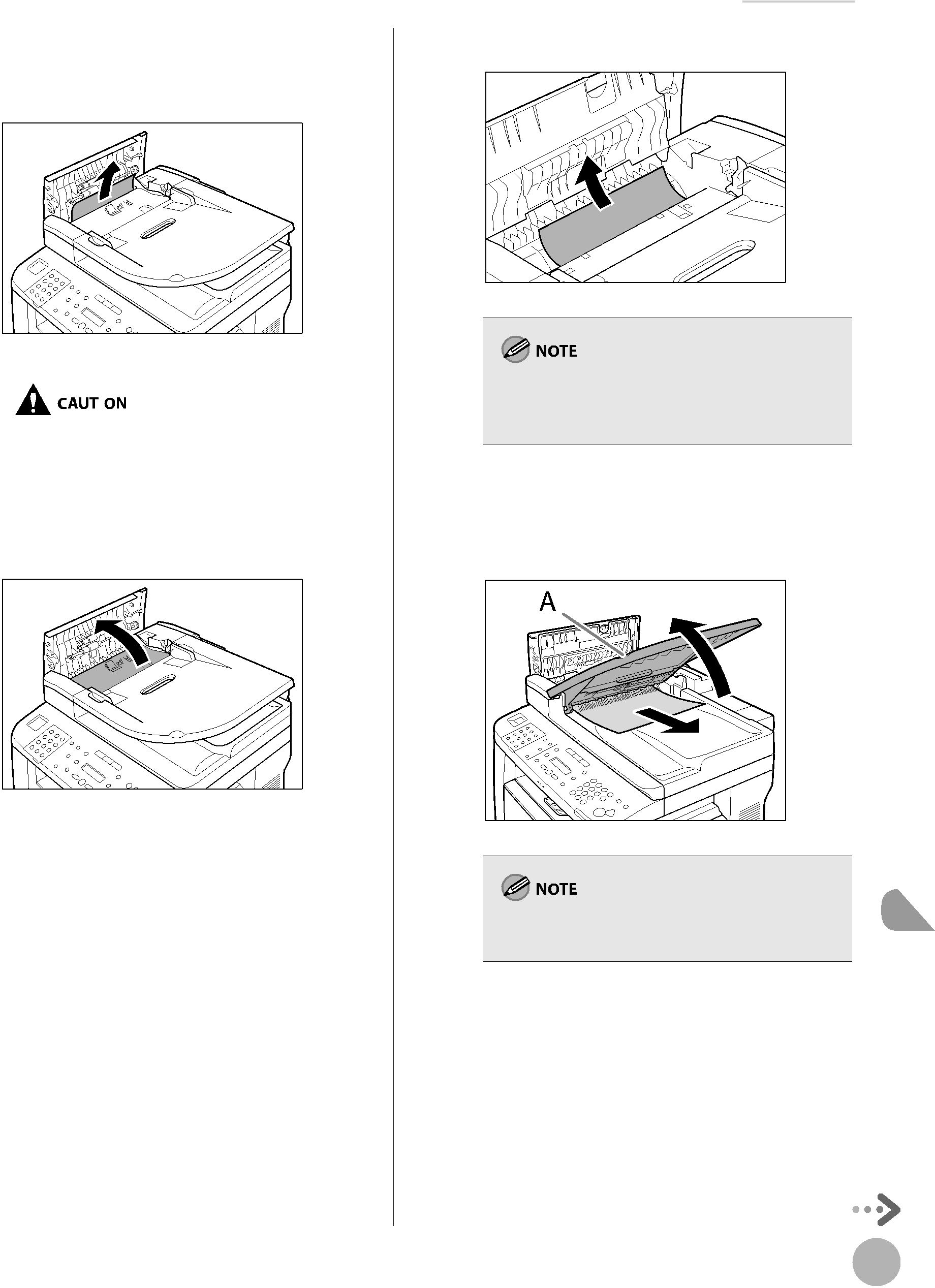 CAUT ON

NOTE

A

NOTE