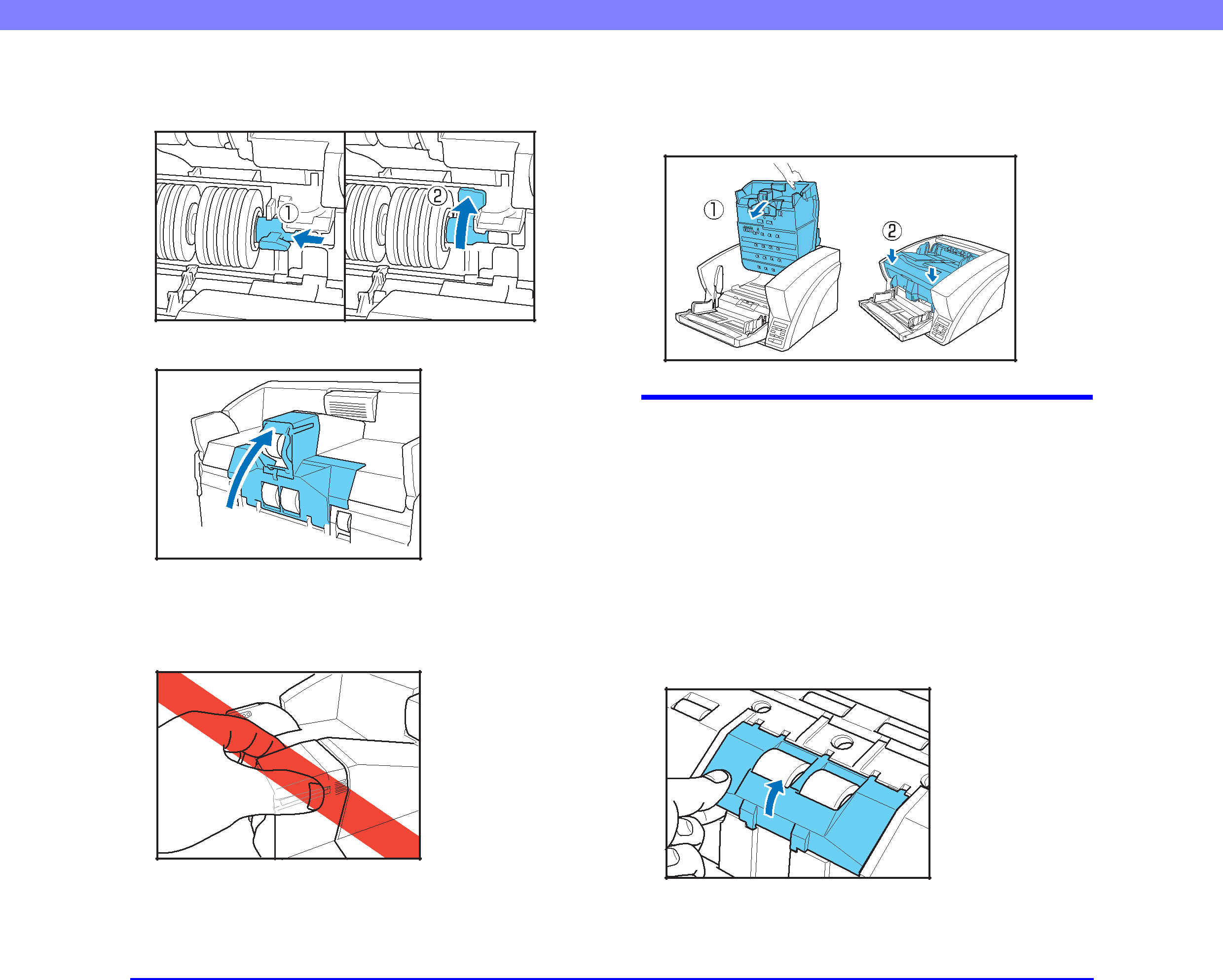 ①

②

①

②