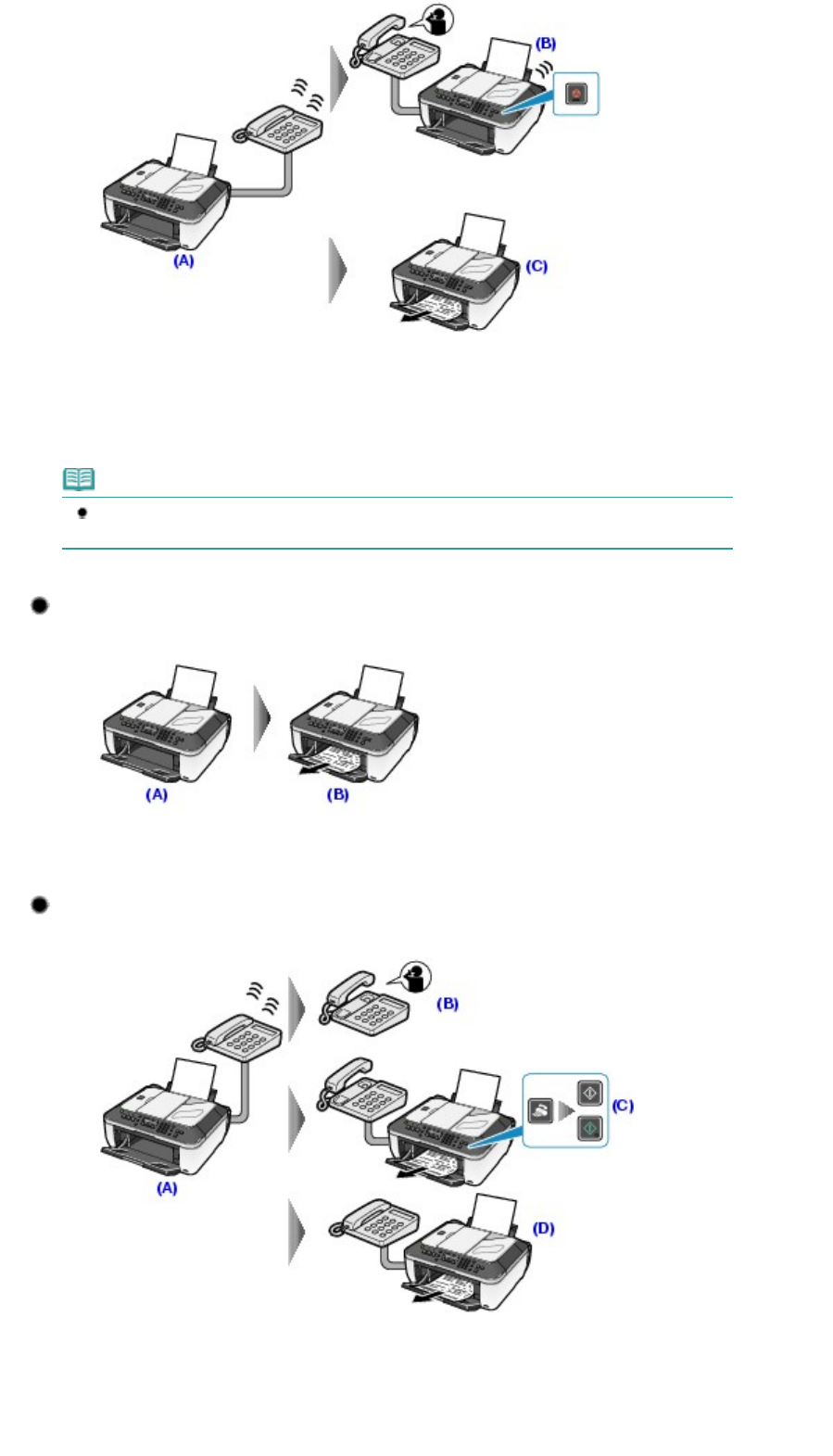 (B)

(A)

(C)

(A)

(B)

(B)

(C)

(A)

(D)