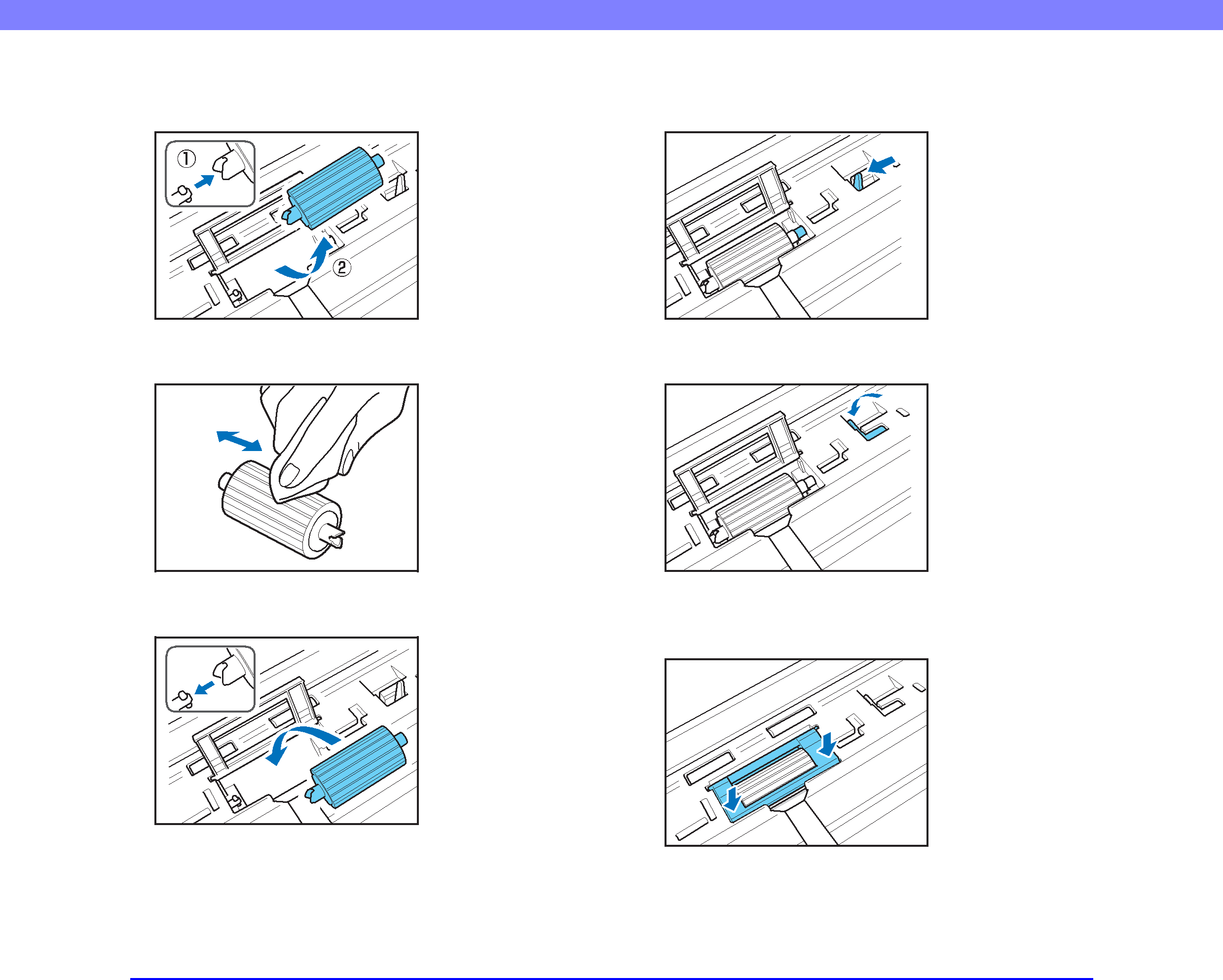 ①

②