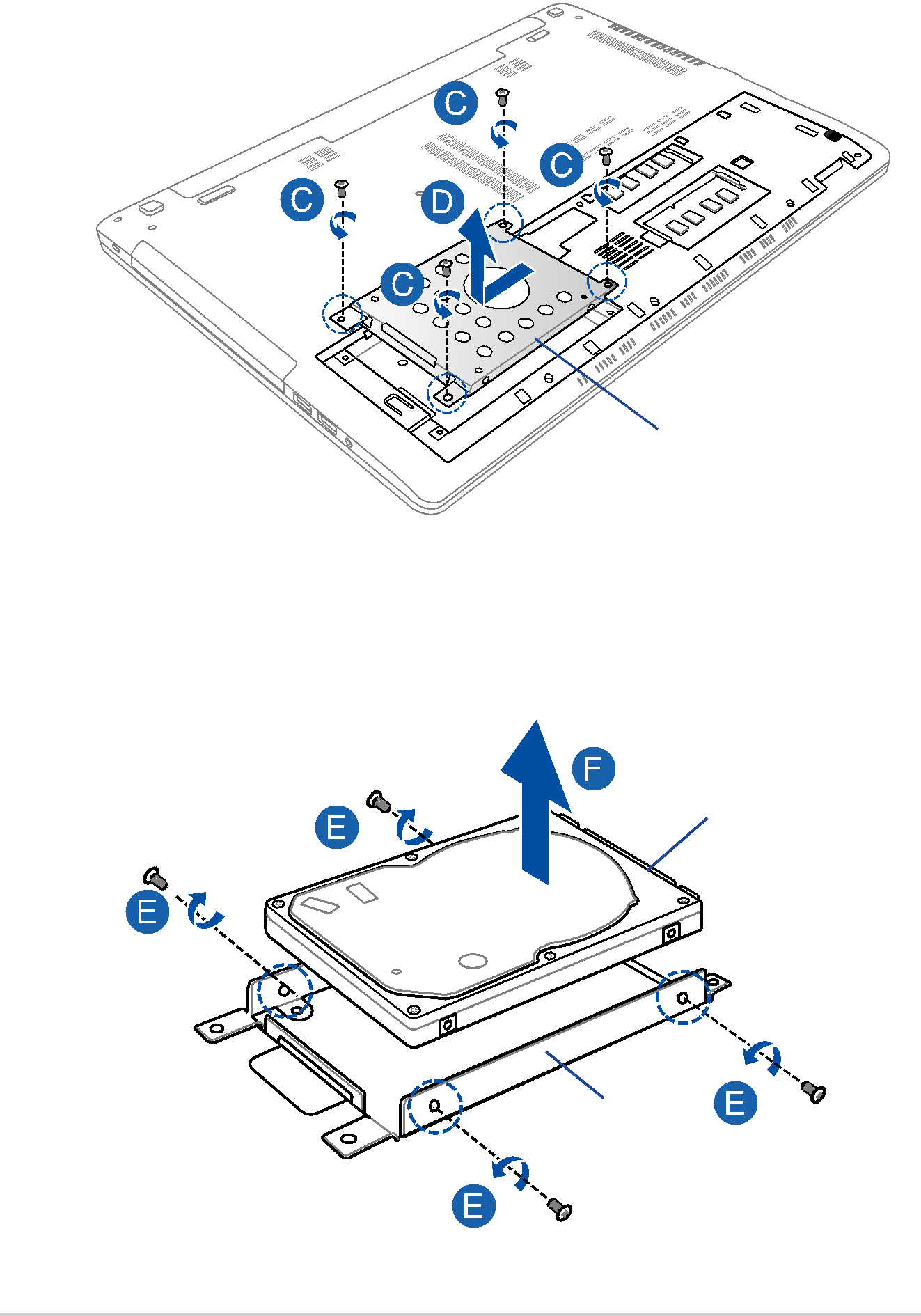 C
C
C
D
C

F
E
E
E
E