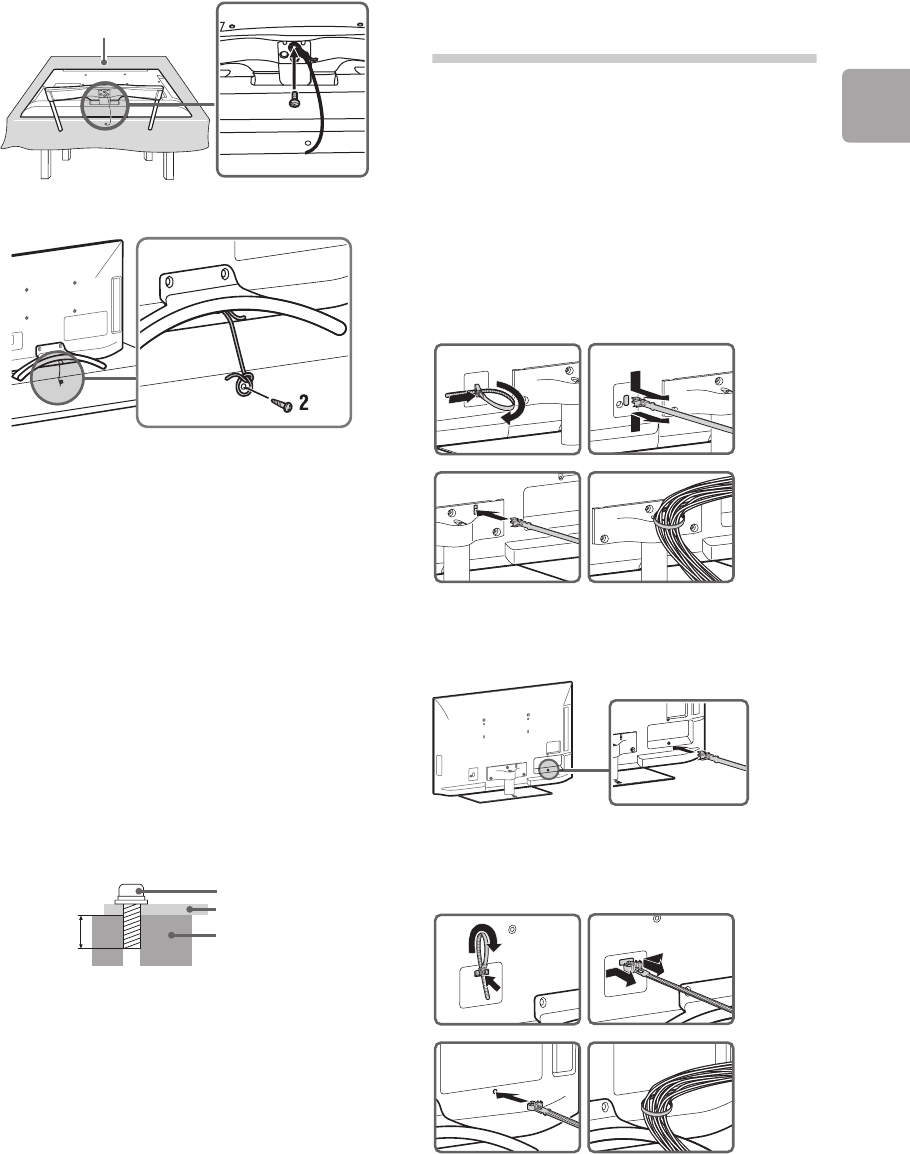 2