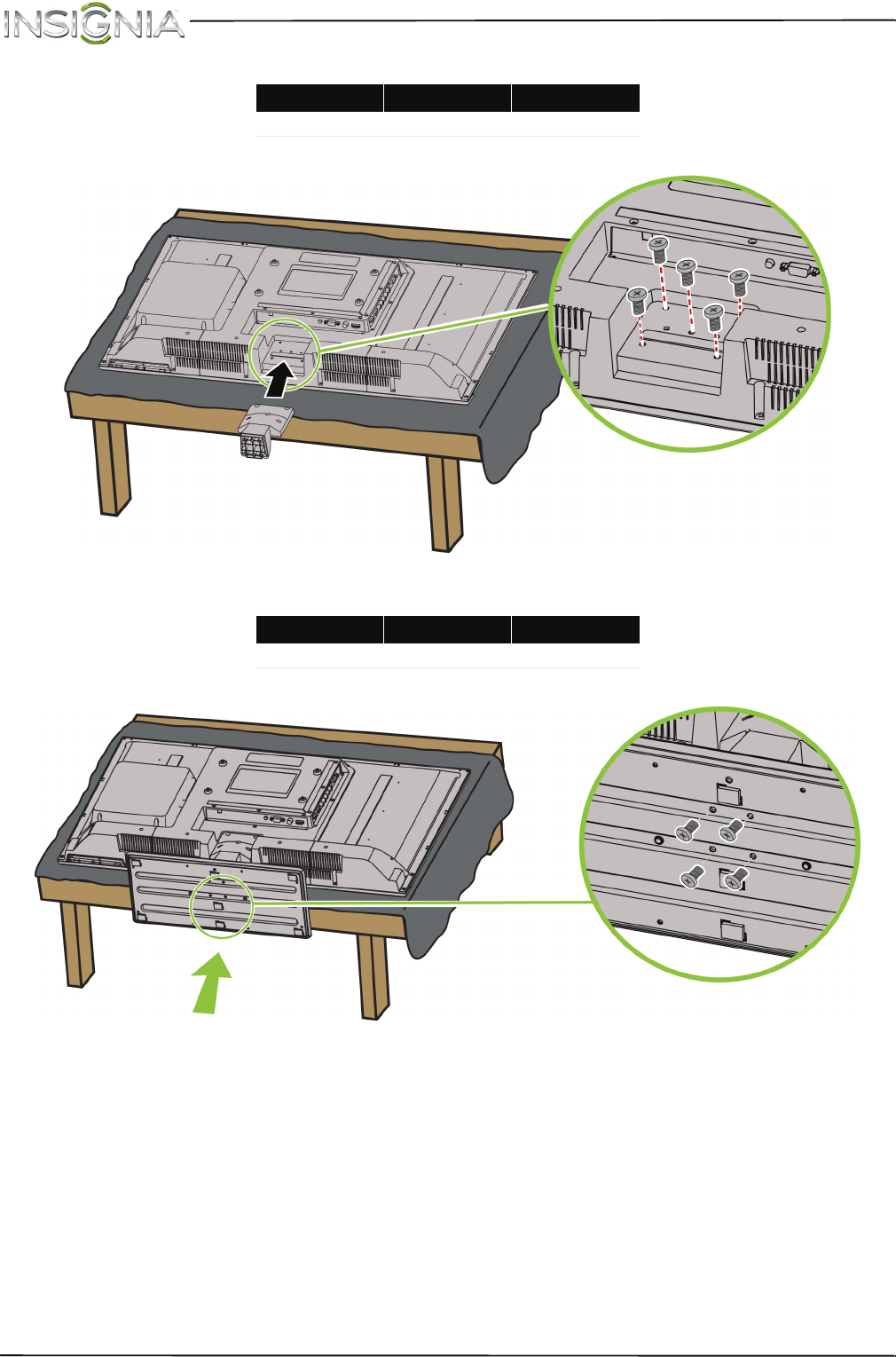 INSIGNIA