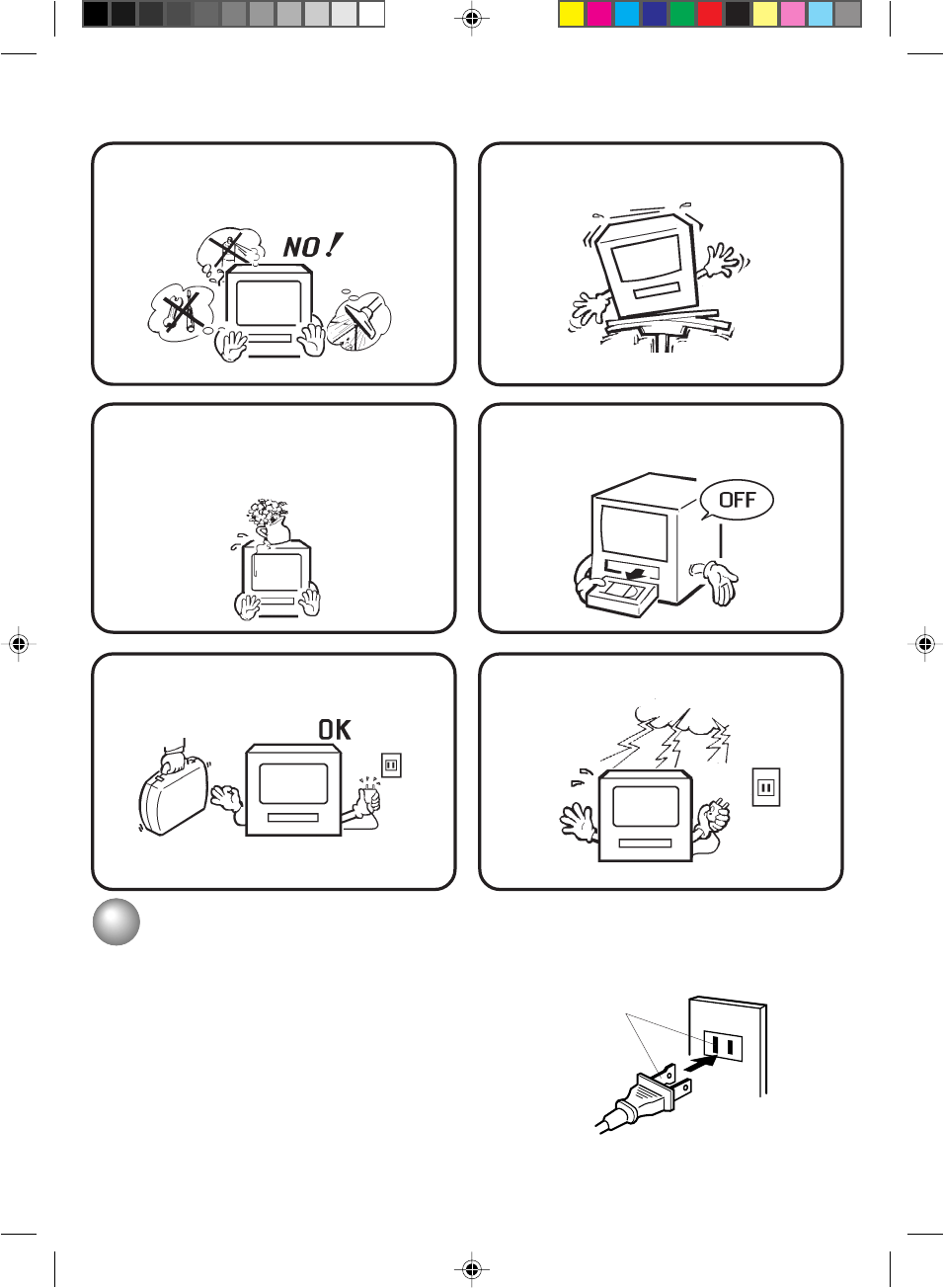 NO!

OFF

OK