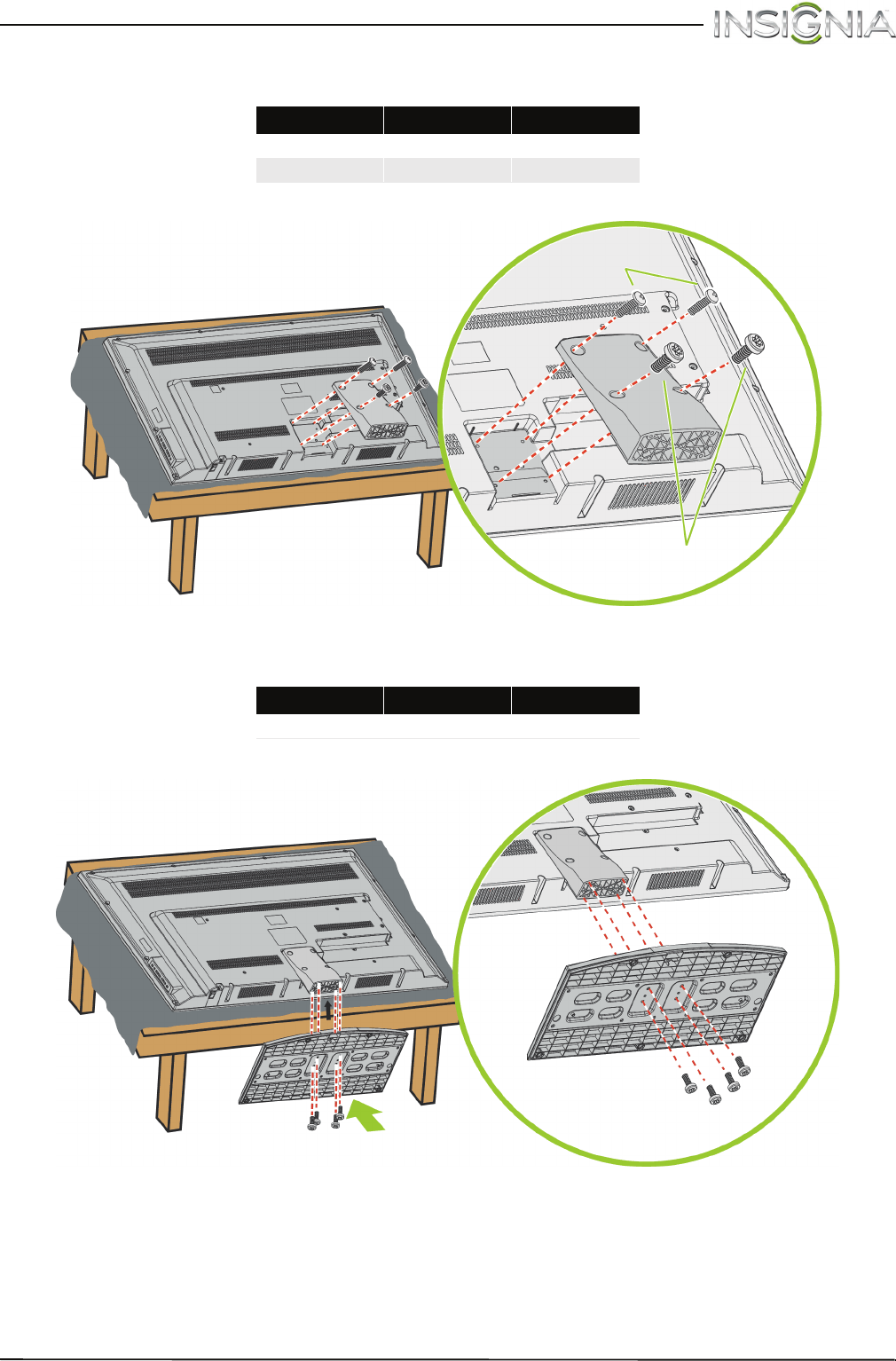 INSIGNIA