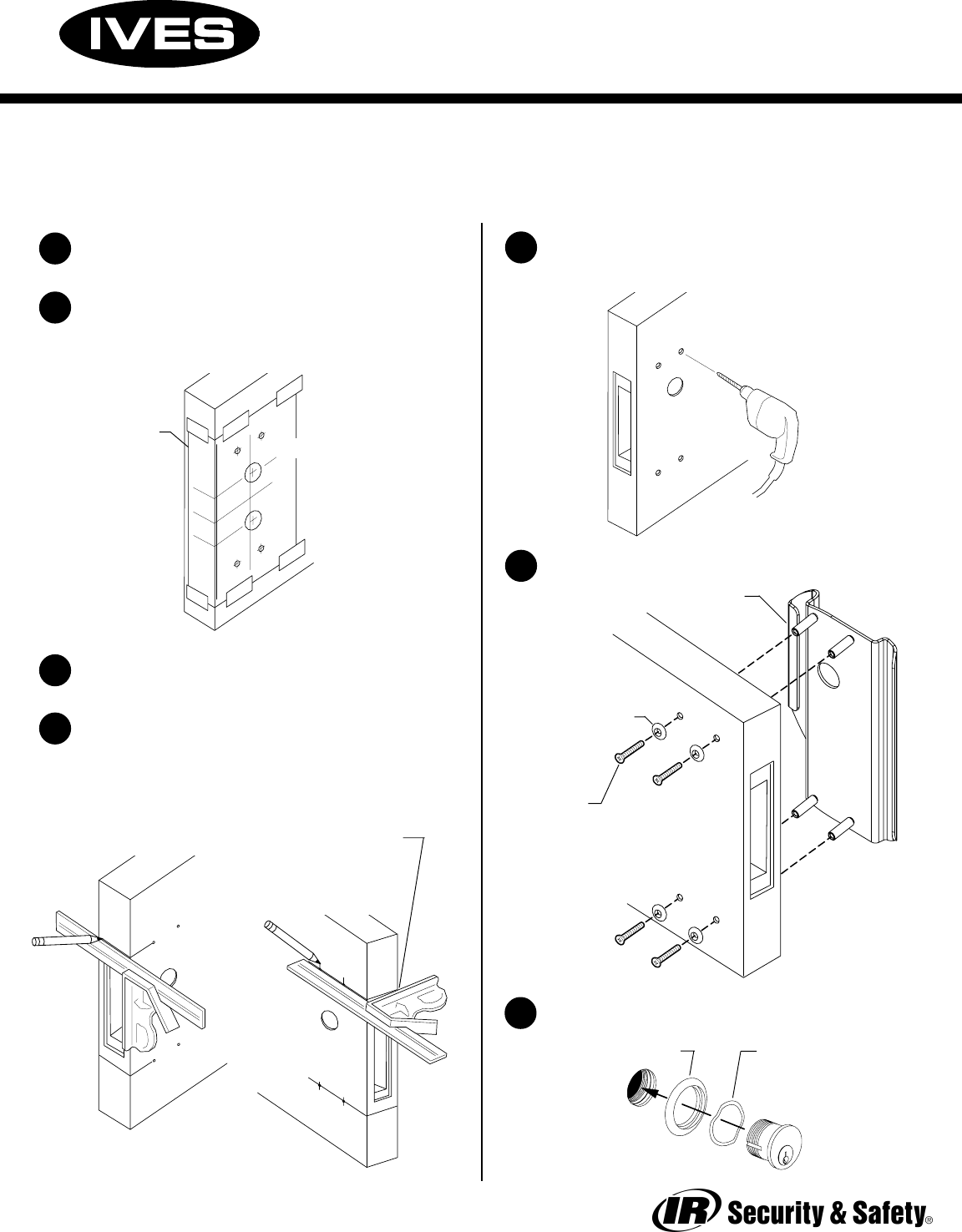 IVES

IR Security & Safety®