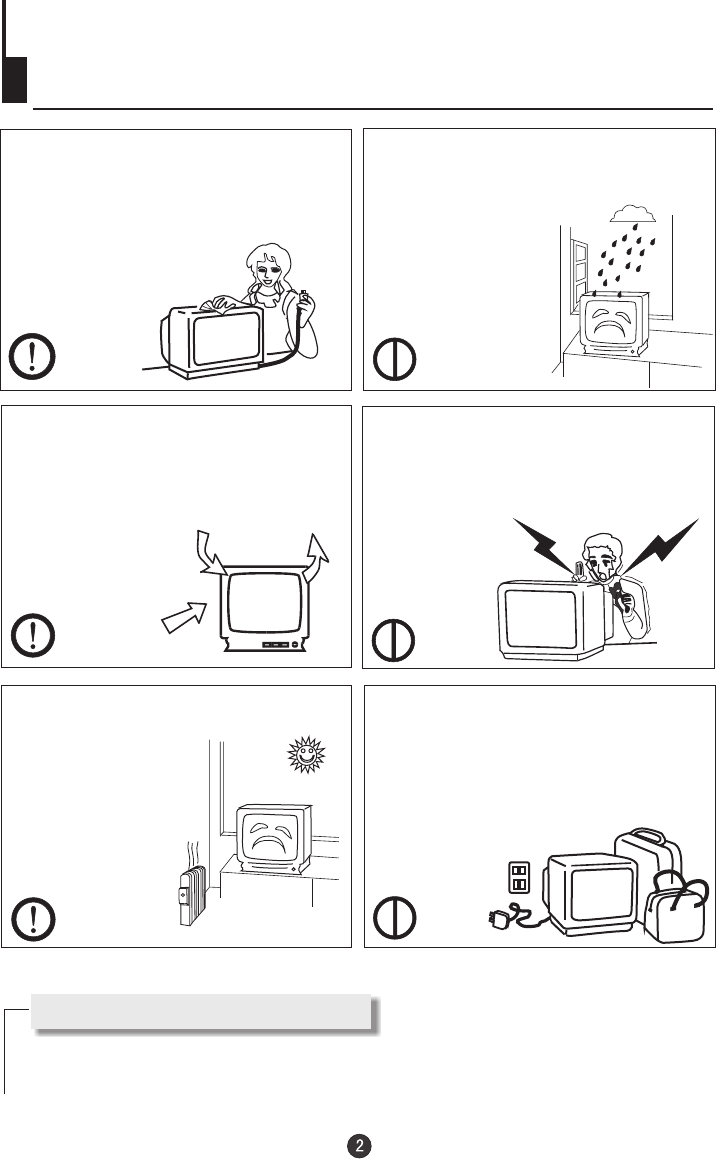 2