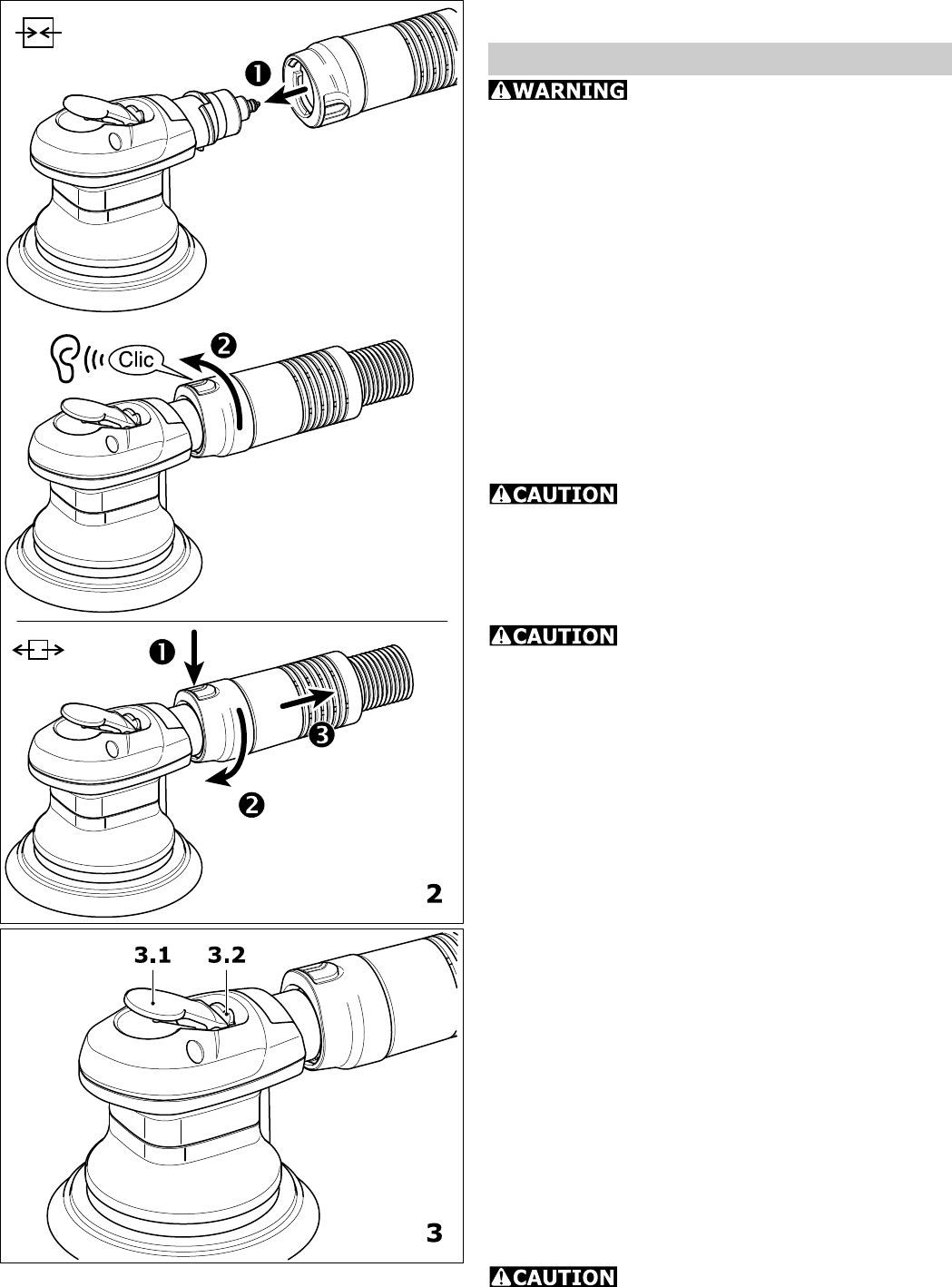 ❶

Clic

❷

❶

❸

❷

2

3.1 3.2

3

WARNING

CAUTION

CAUTION

CAUTION