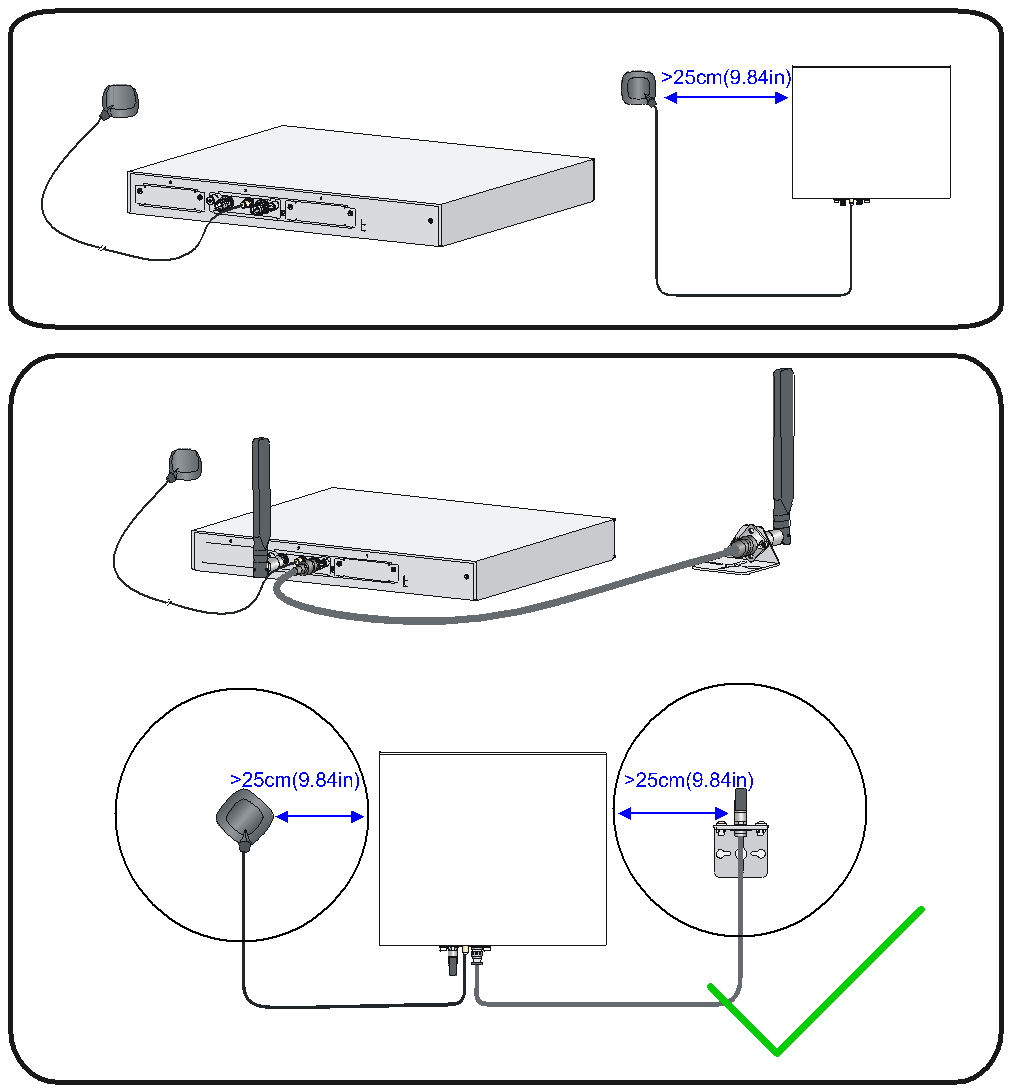 >25cm(9.84in)

>25cm(9.84in)

>25cm(9.84in)