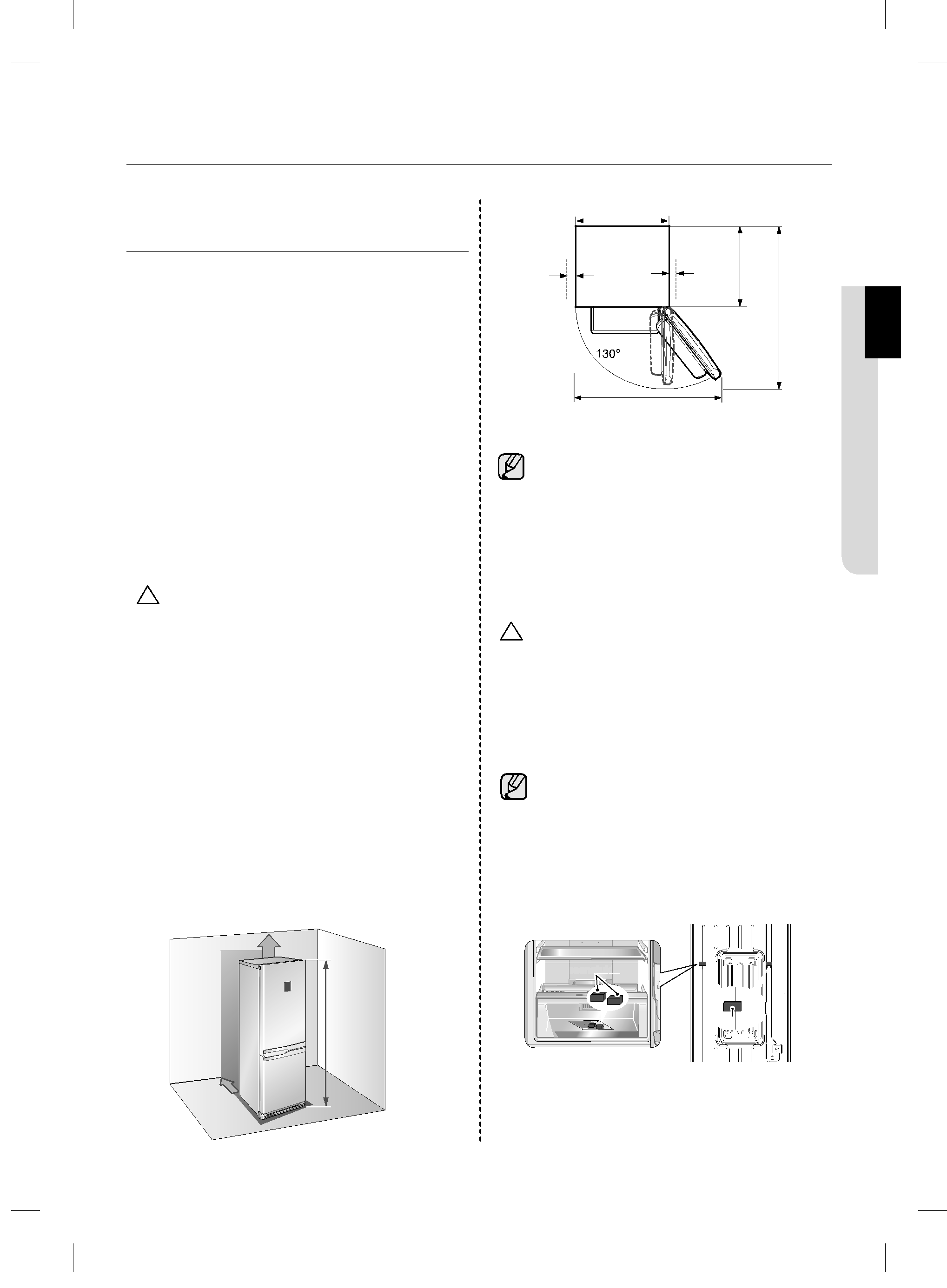 130°