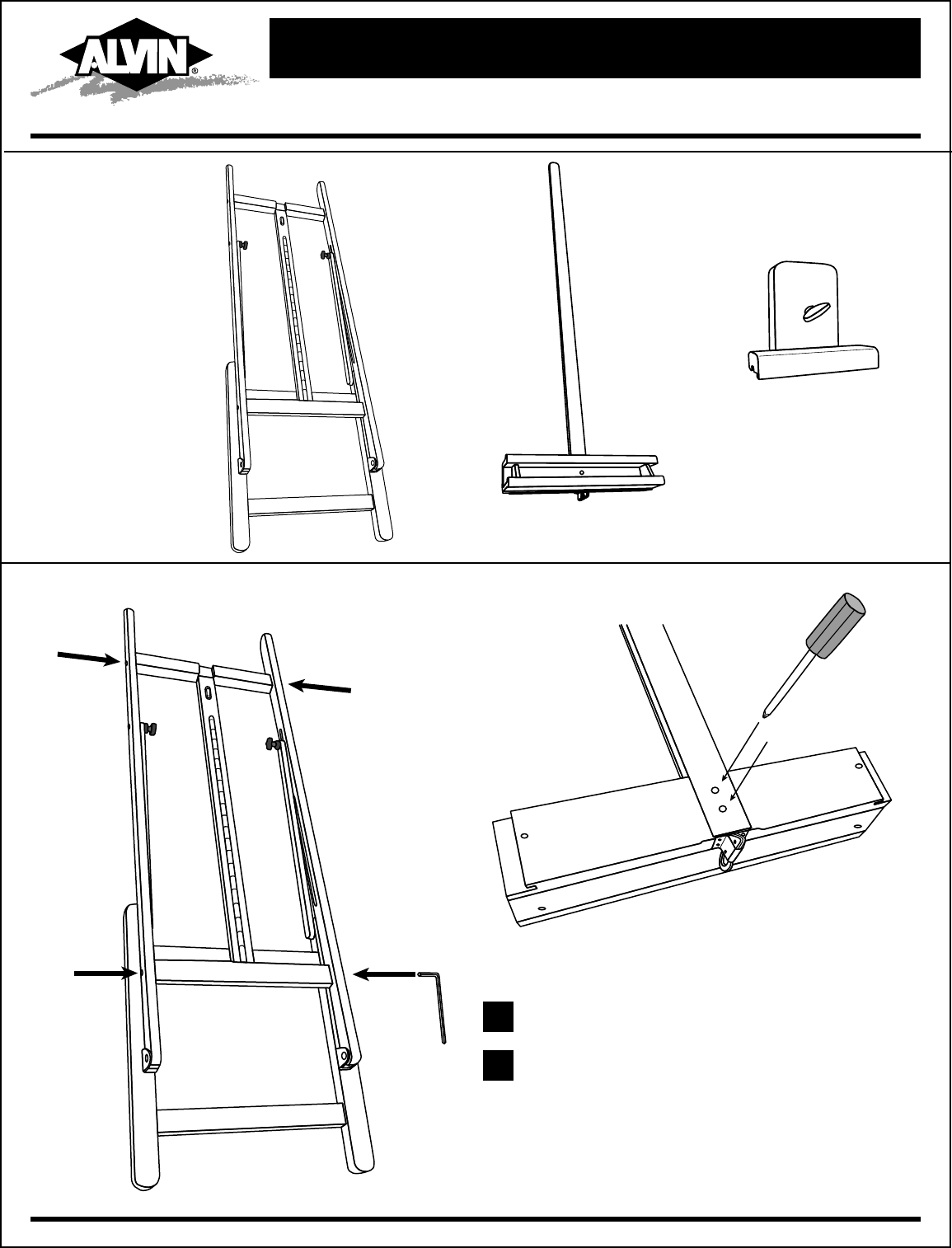 ALVIN®