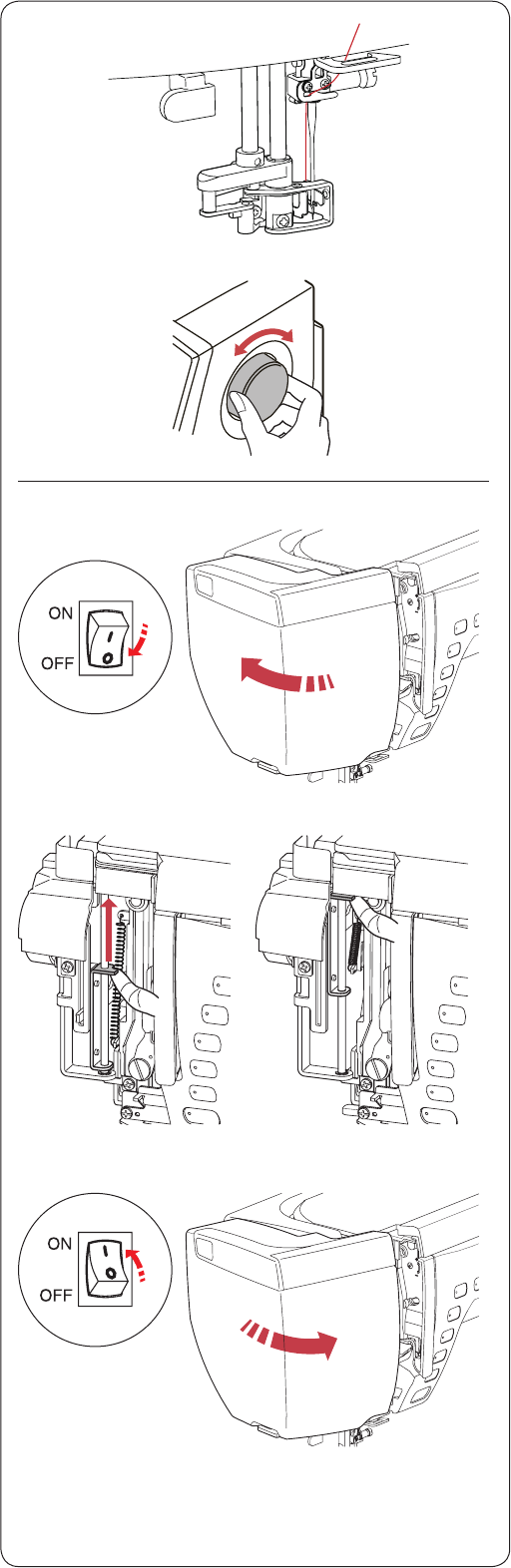 ON
OFF

ON
OFF