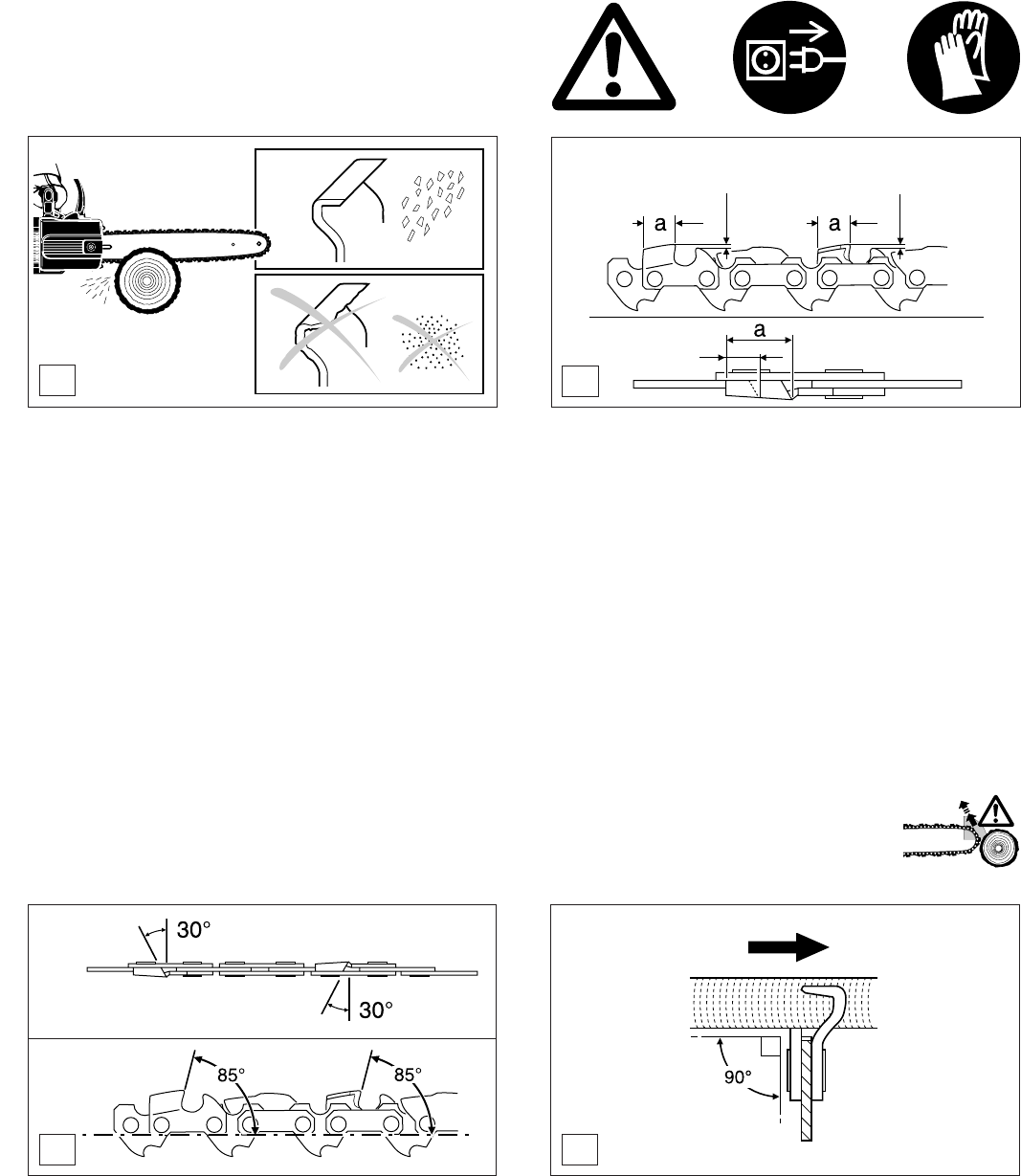 a

a

a

30°

30°

85°

85°

90°