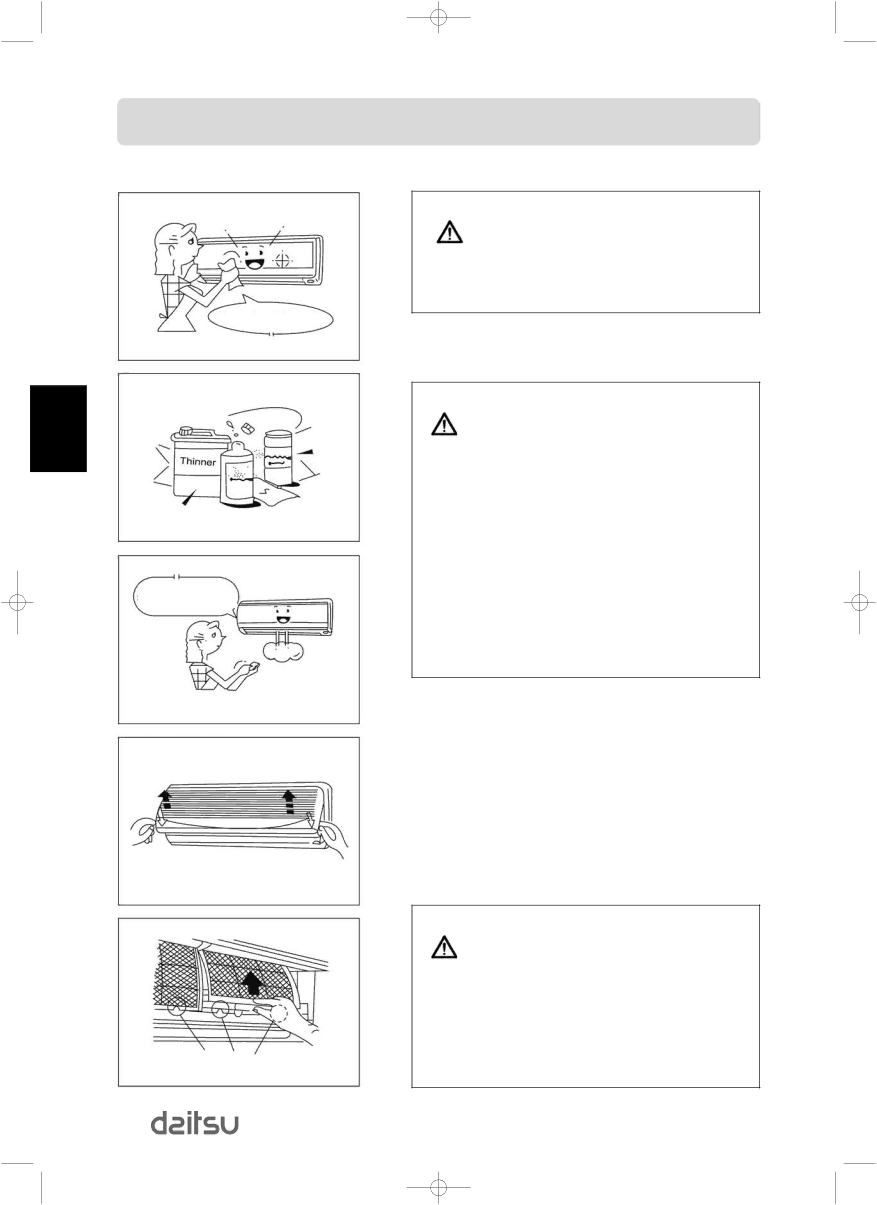 Thinner

daitsu