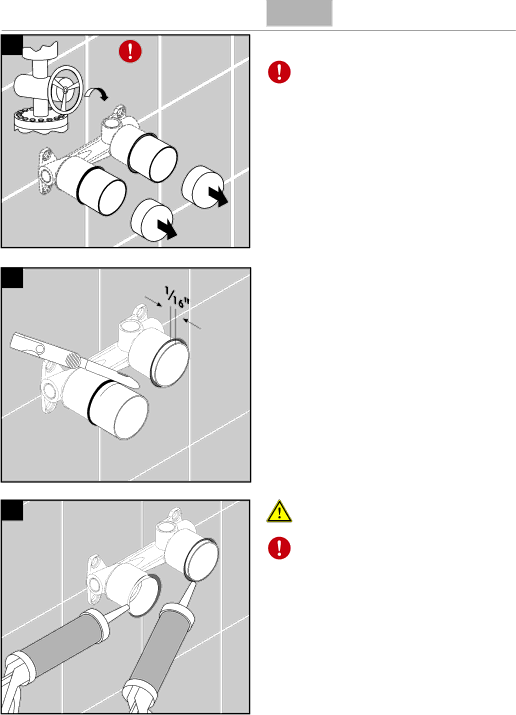 $1/16"$