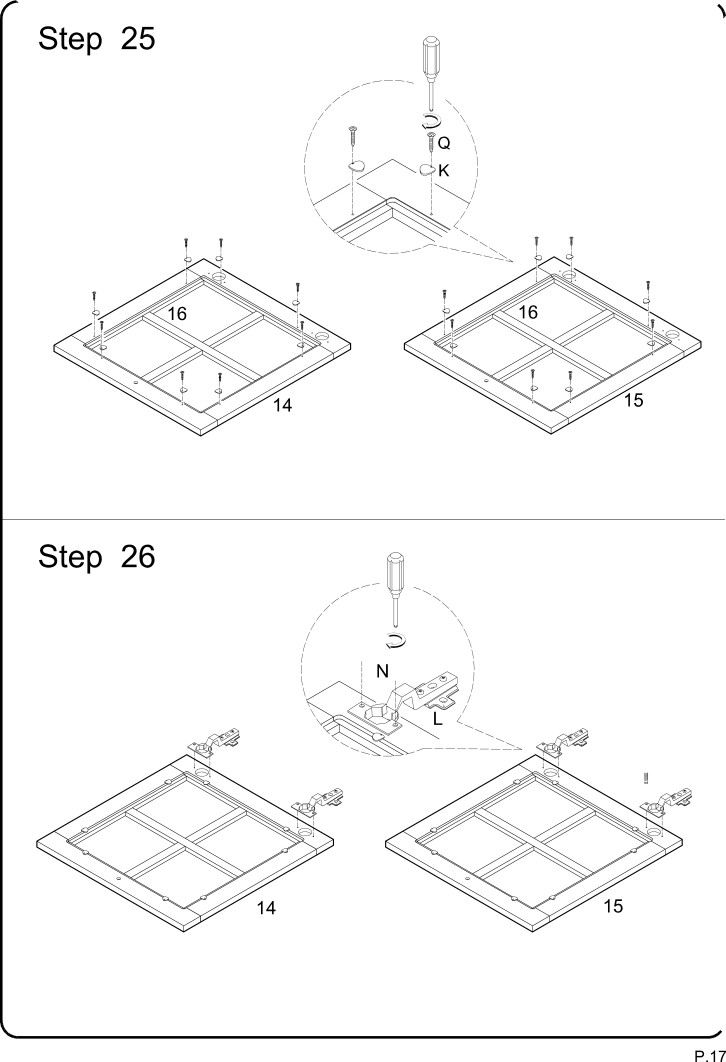 Step 25

Q
K

16
14

16
15

Step 26

N
L

14

15

P.17