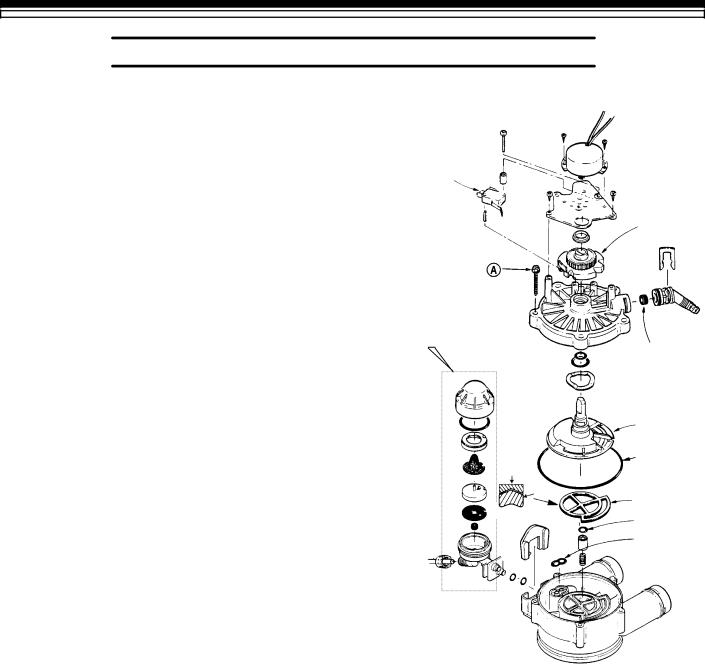 A