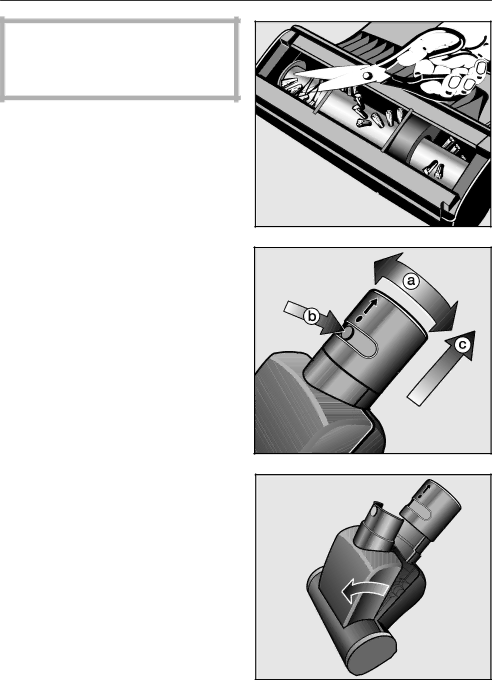 a

b

c