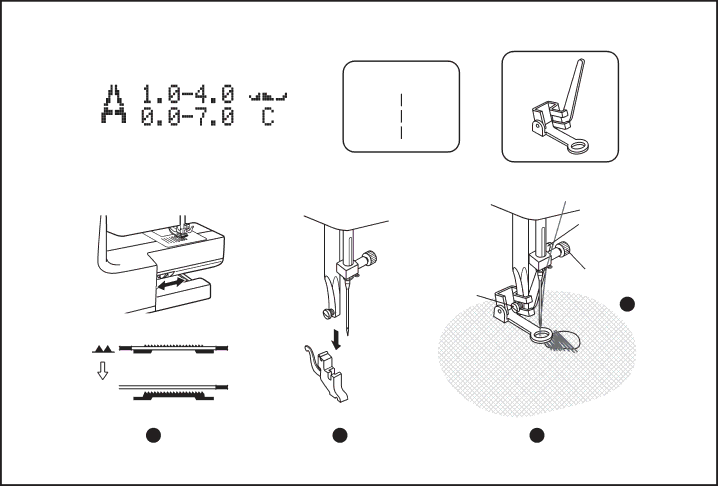 1.0-4.0
0.0-7.0 C