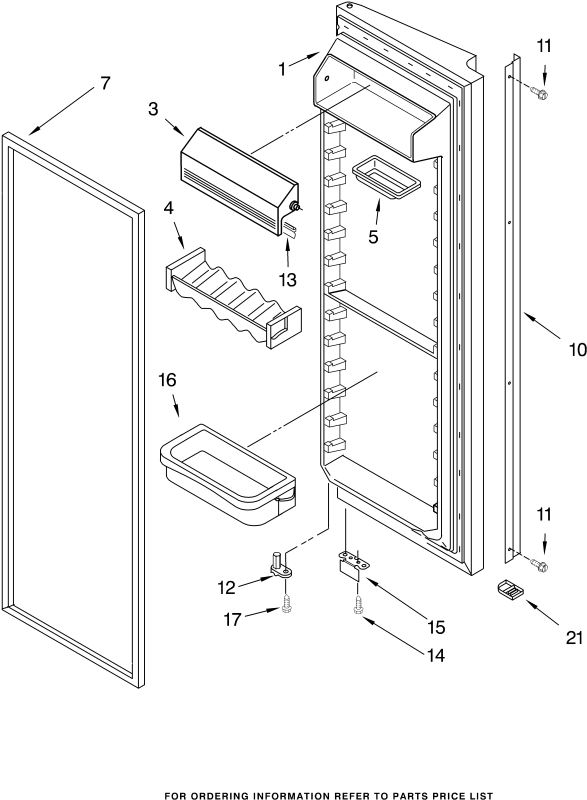 7
3
1
11
4
5
13
10
16
11
12
17
15
14
21
FOR ORDERING INFORMATION REFER TO PARTS PRICE LIST