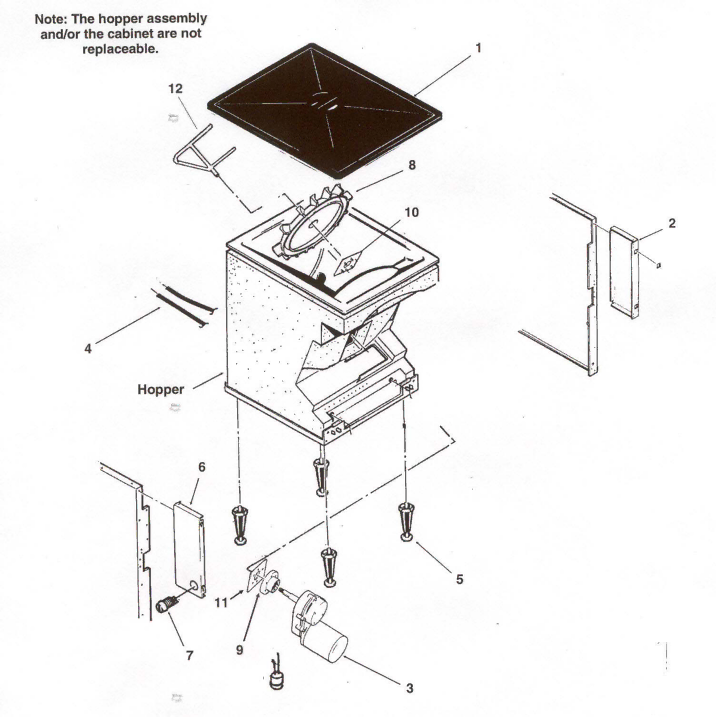 Note: The hopper assembly and/or the cabinet are not replaceable.

1

12

8

10

2

4

Hopper

6

5

11

9

7

3