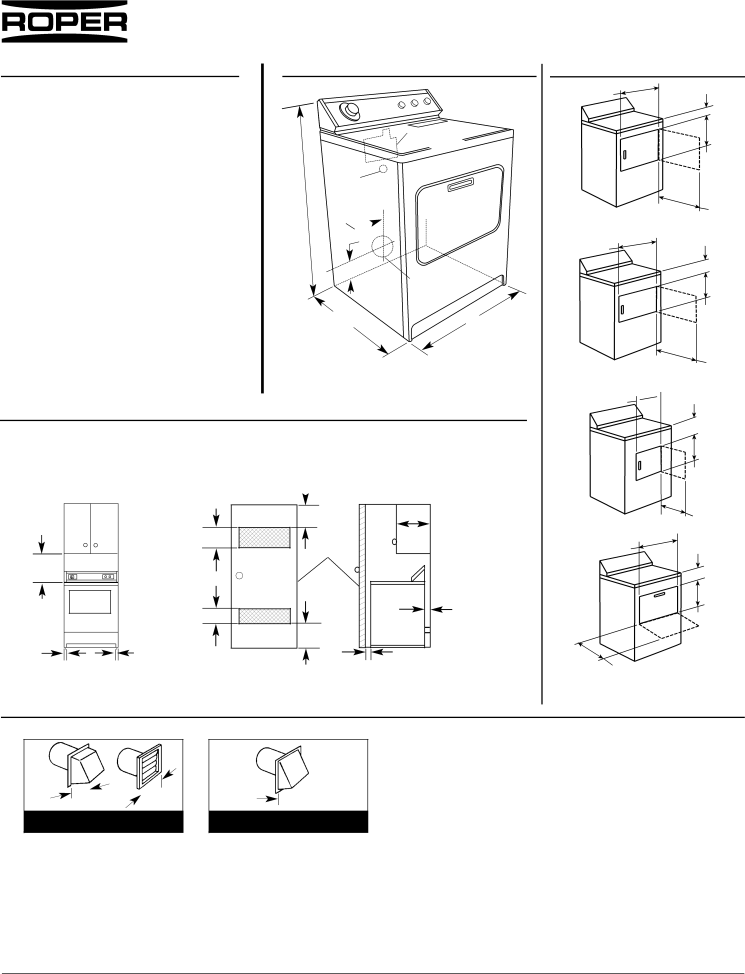 ROPER