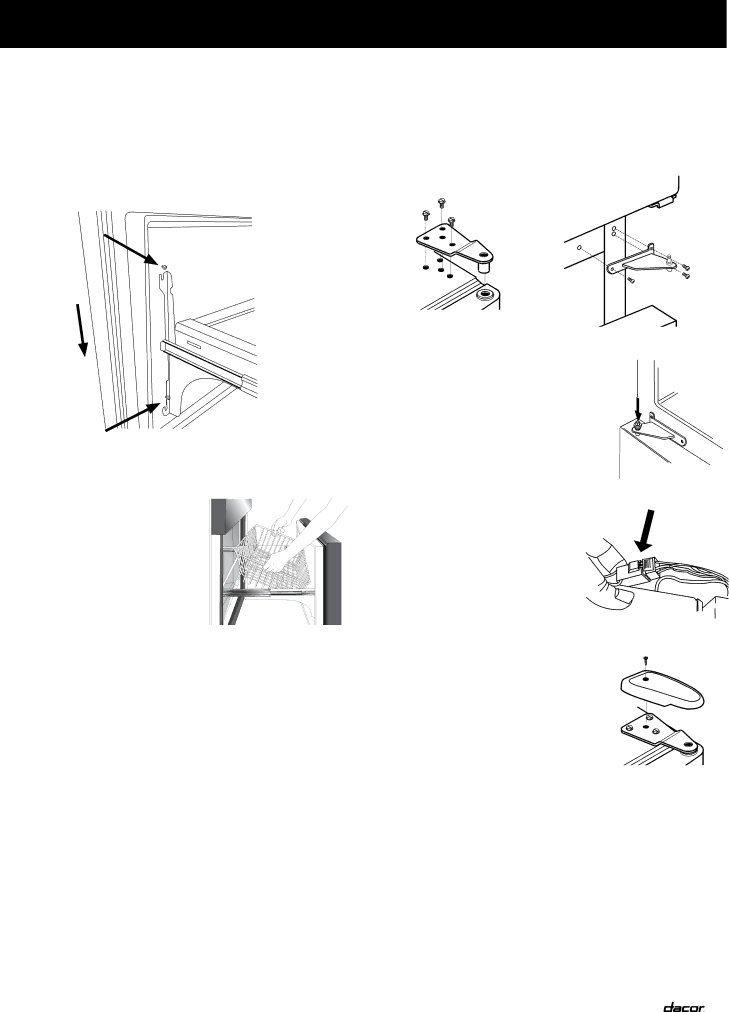 dacor