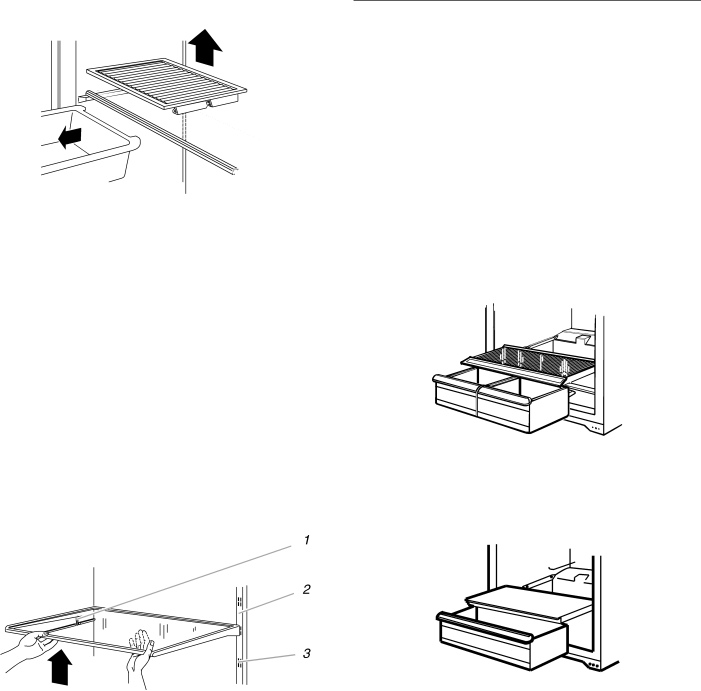 1
2
3