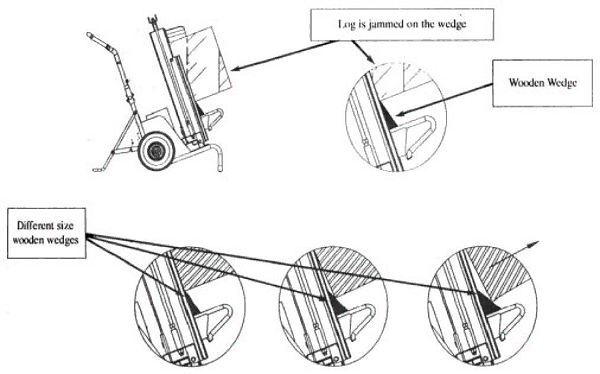 Log is jammed on the wedge

Wooden Wedge

Different size wooden wedges