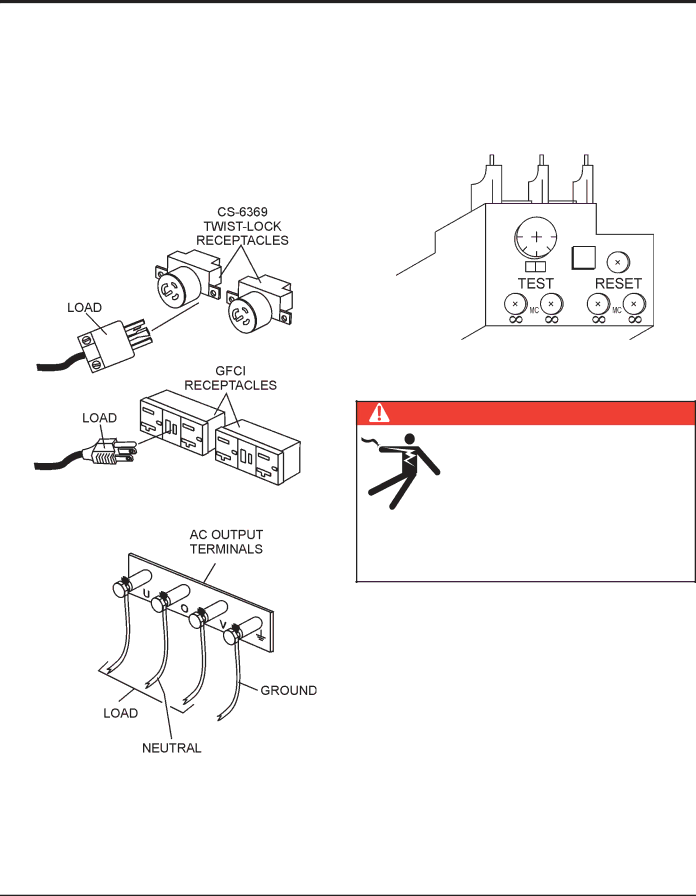 CS-6369
TWIST-LOCK
RECEPTACLES

LOAD

GFCI
RECEPTACLES

LOAD

AC OUTPUT
TERMINALS

U
O
V

LOAD

NEUTRAL

GROUND

TEST

RESET

MC

MC