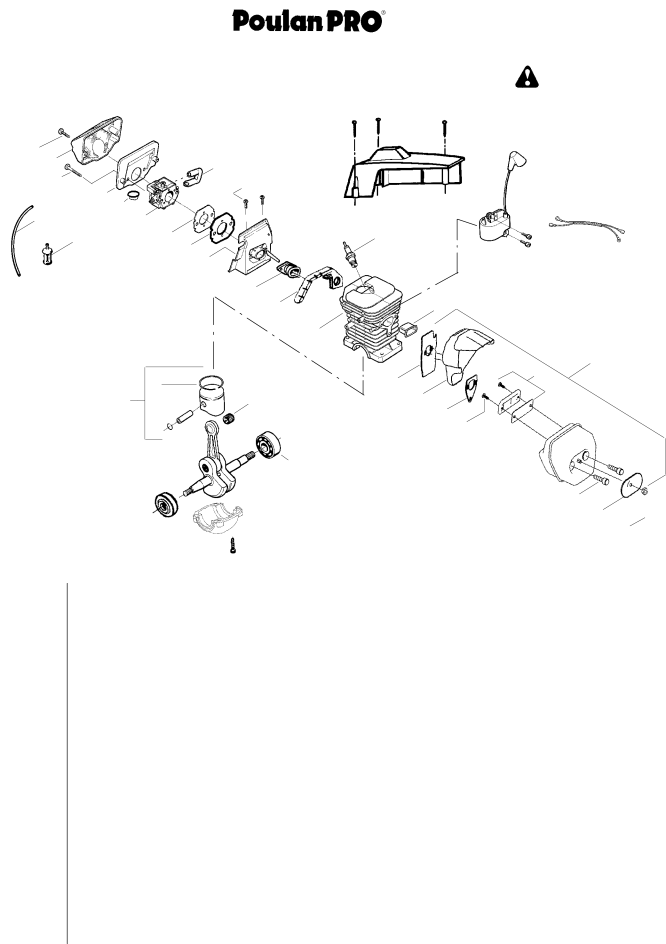 Poulan PRO®