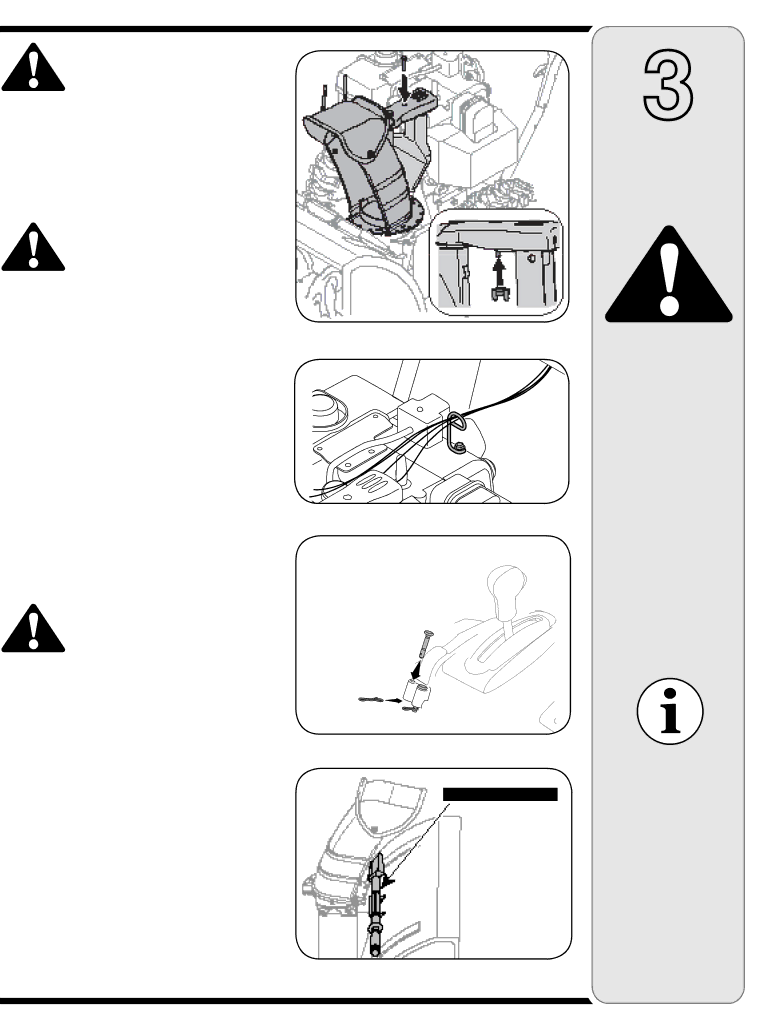 3