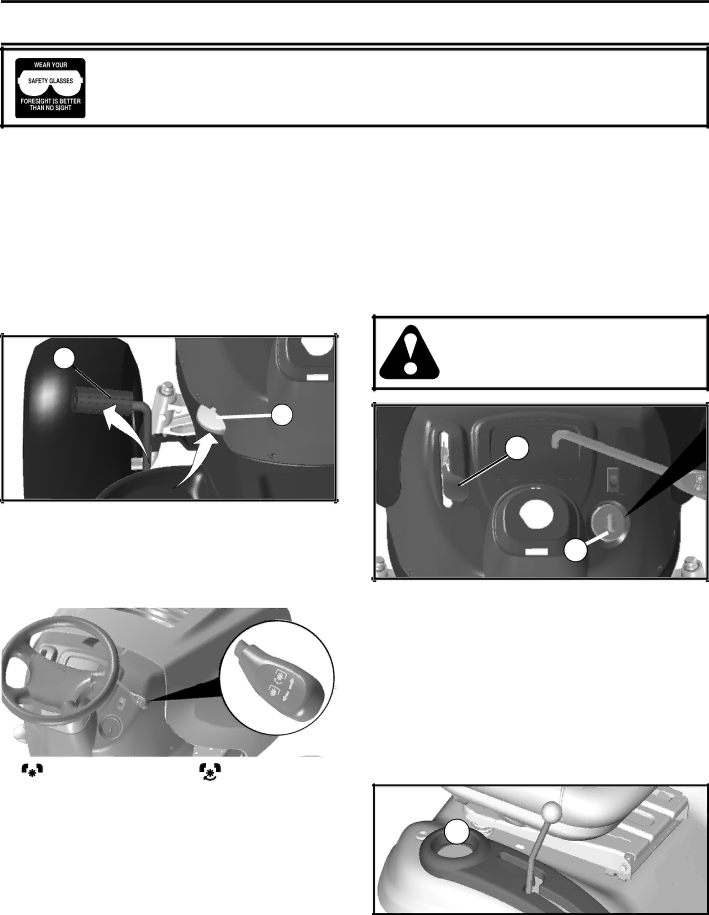 WEAR YOUR
SAFETY GLASSES
FORESIGHT IS BETTER THAN NO SIGHT