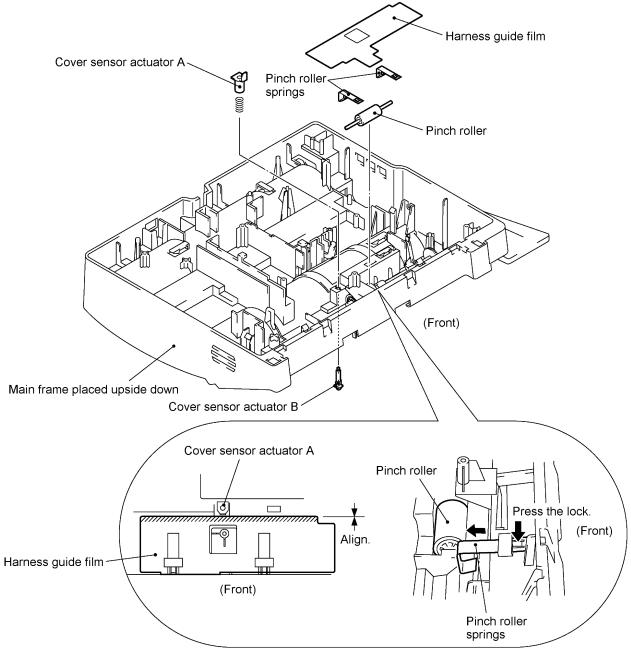 Harness guide film

Cover sensor actuator A

Pinch roller springs

Pinch roller

(Front)

Main frame placed upside down

Cover sensor actuator B

Cover sensor actuator A

Align.

Harness guide film

(Front)

Pinch roller

Press the lock.

(Front)

Pinch roller springs