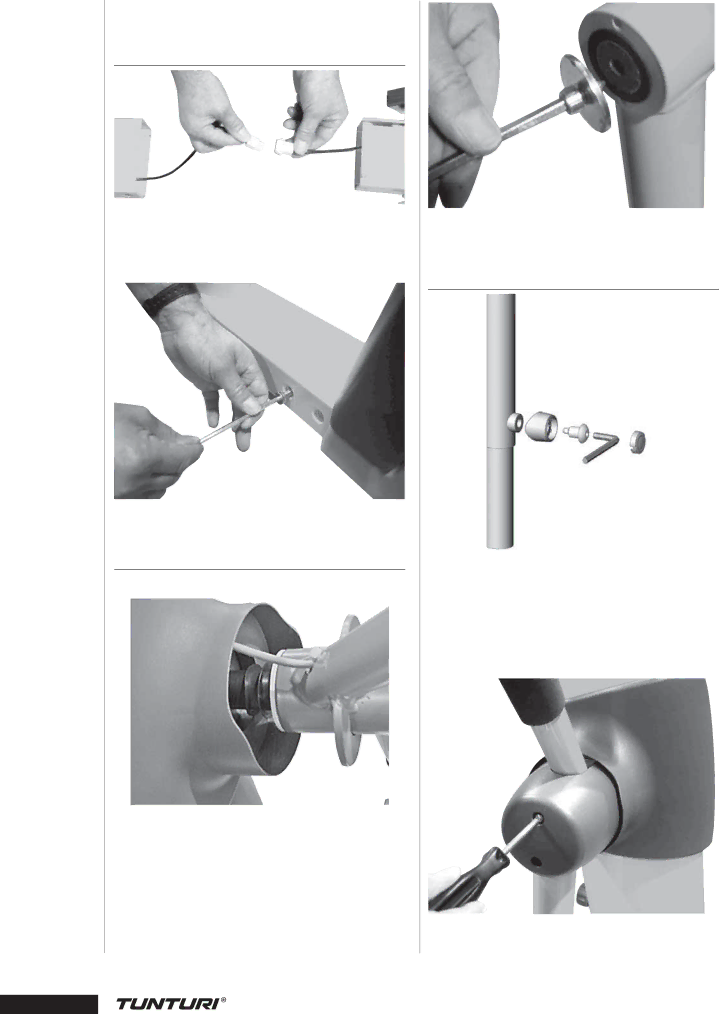 TUNTURI®