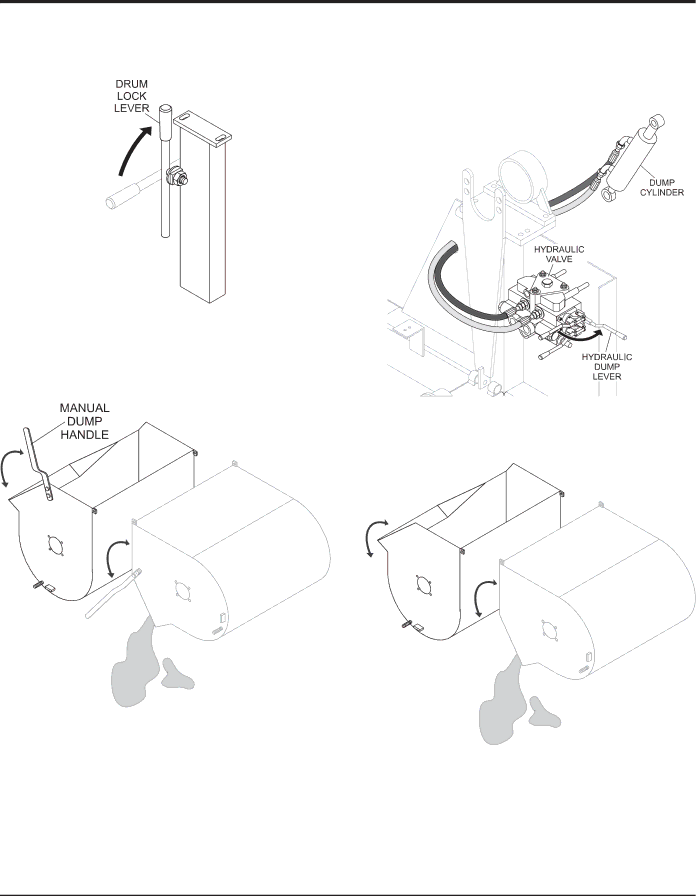 DRUM LOCK LEVER

DUMP CYLINDER

HYDRAULIC VALVE

HYDRAULIC DUMP LEVER

MANUAL DUMP HANDLE