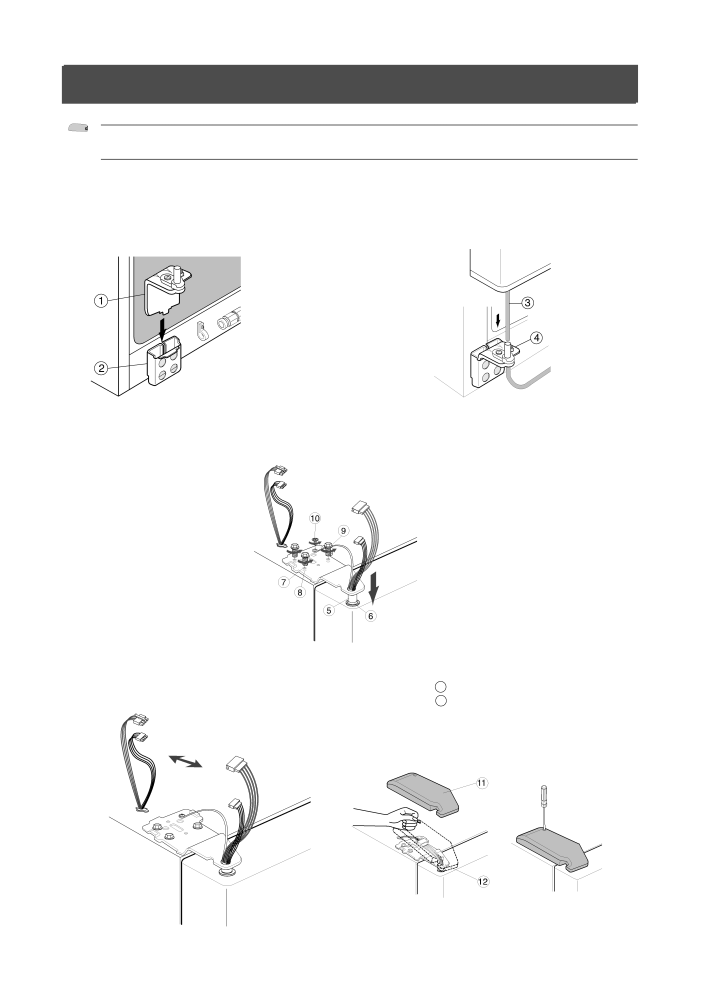 1
2
3
4
10
9
7
8
5
6
11
12