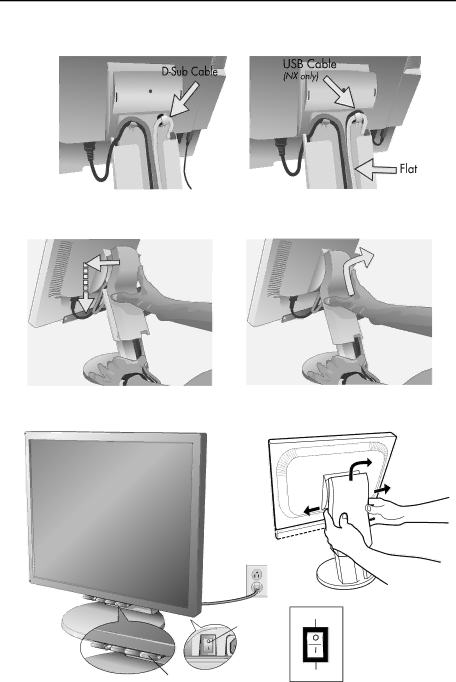 D-Sub Cable

USB Cable
(NX only)

Flat