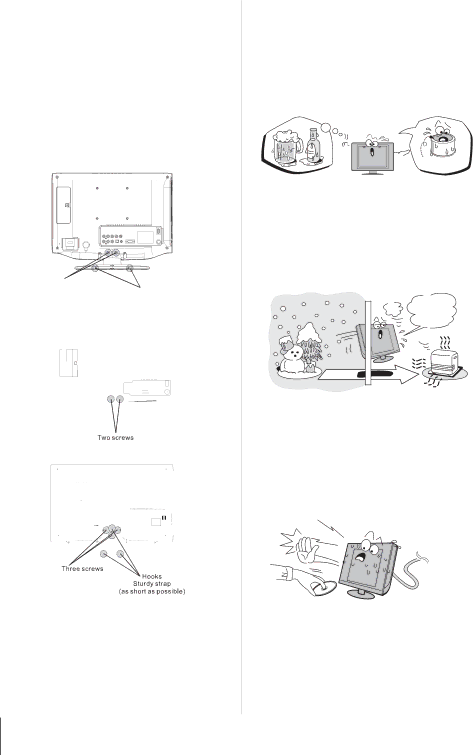 Two screws

Three screws

Hooks
Sturdy strap
(as short as possible)