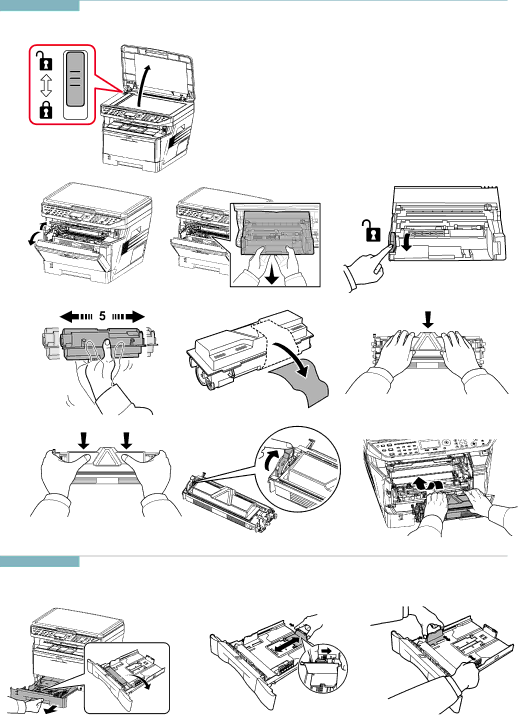 5