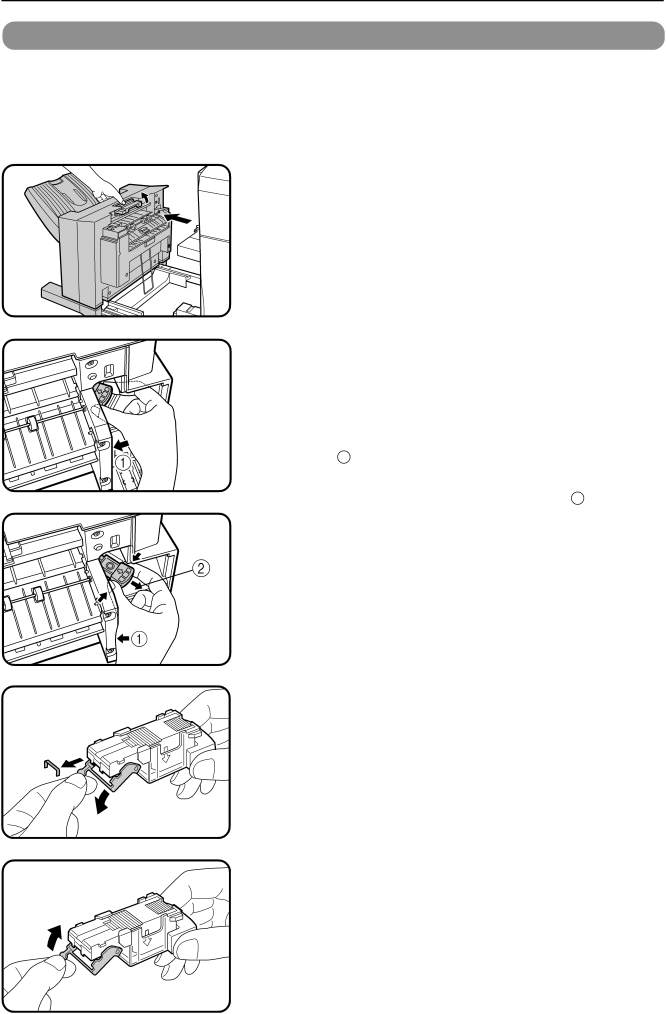 ①

②

①