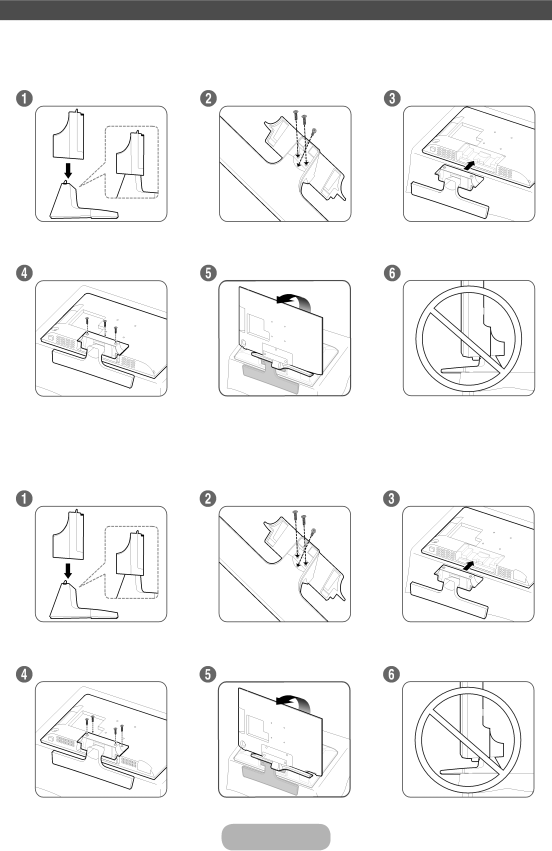 1

2

3

4

5

6

1

2

3

4

5

6