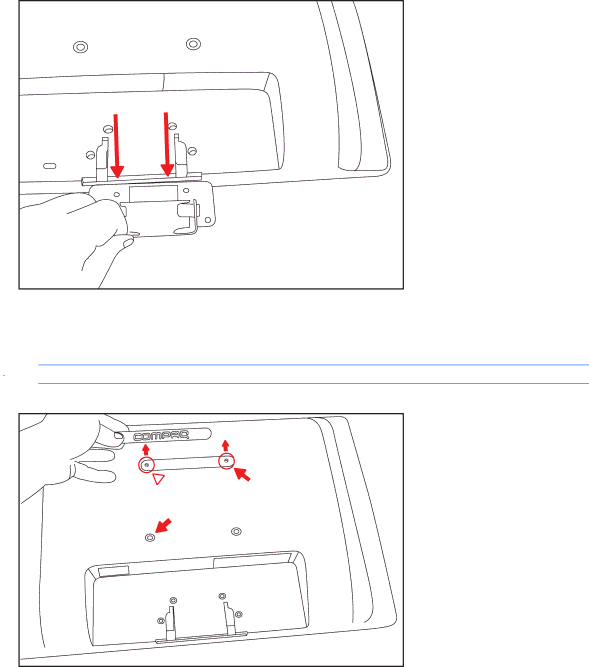 COMPAQ