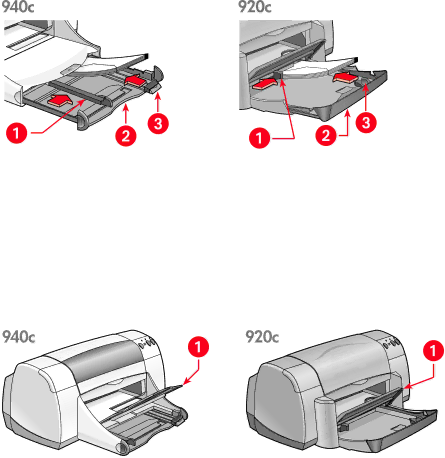 940c

1
2
3

920c

1
2
3

940c

1

920c

1