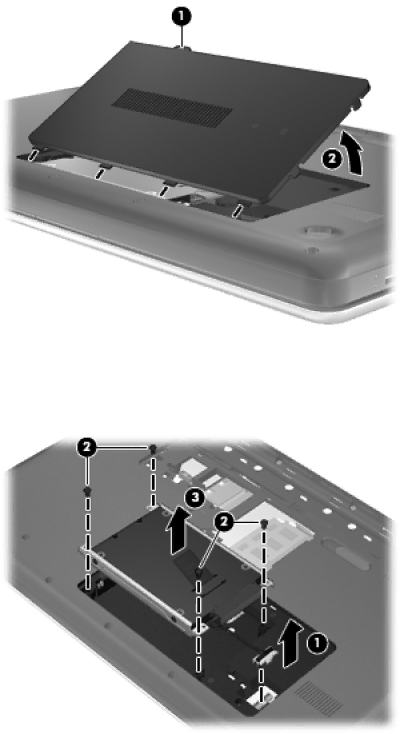 1

2

2

3

2

1