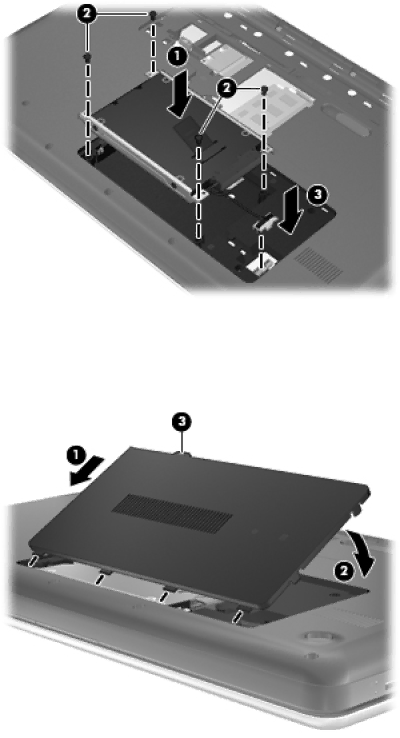 2
1
2
3

3
1
2