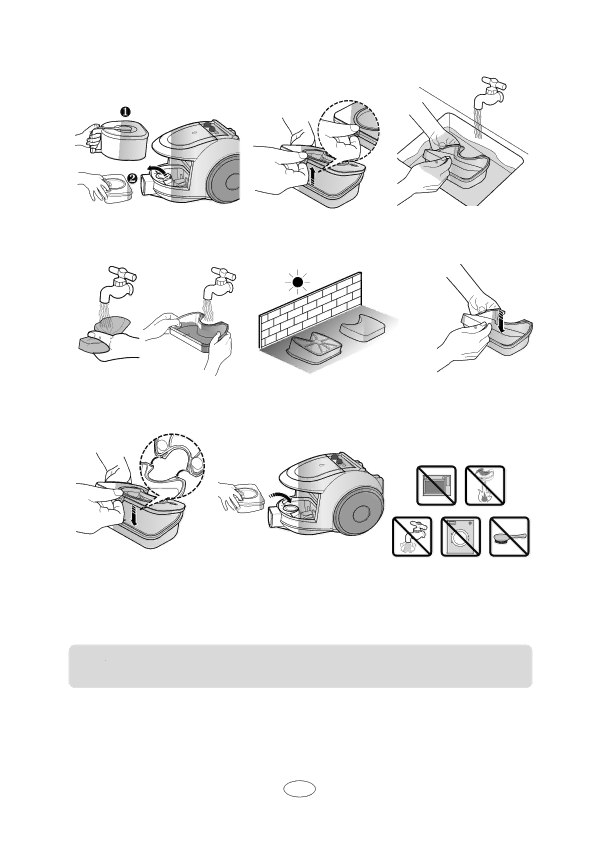 ❶

❷